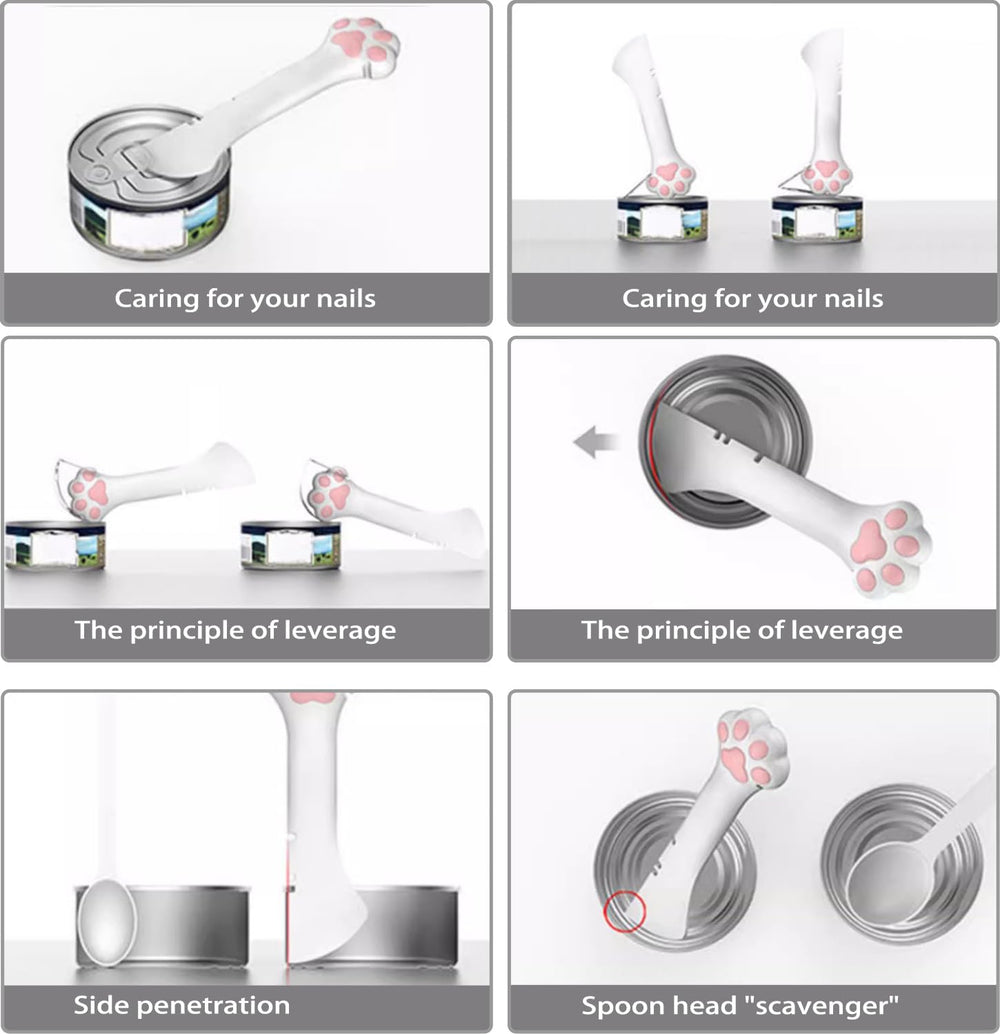 Caring for your nails

Caring for your nails

The principle of leverage

The principle of leverage

Side penetration

Spoon head "scavenger"