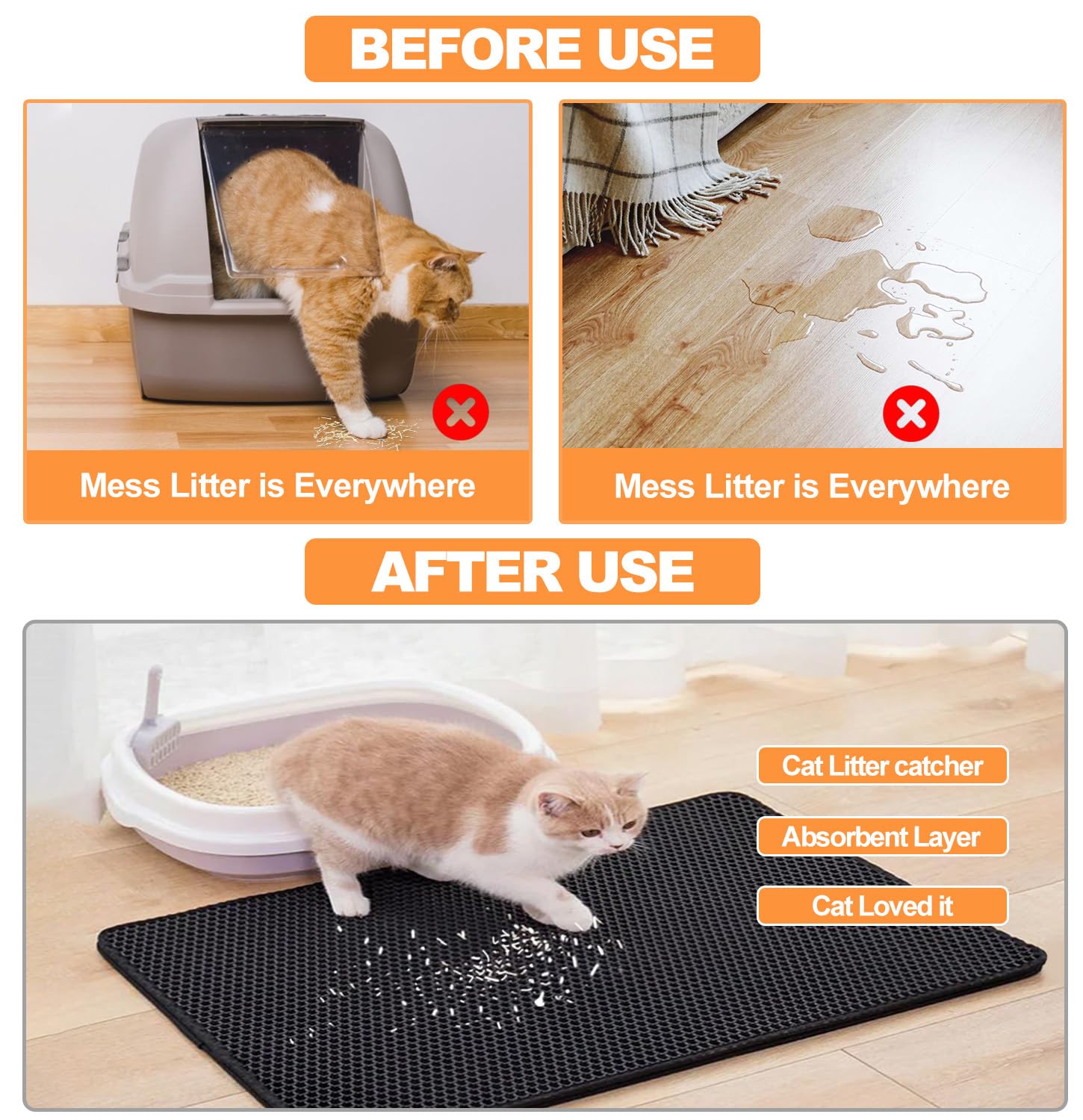 BEFORE USE

Mess Litter is Everywhere

Mess Litter is Everywhere

AFTER USE

Cat Litter catcher

Absorbent Layer

Cat Loved it