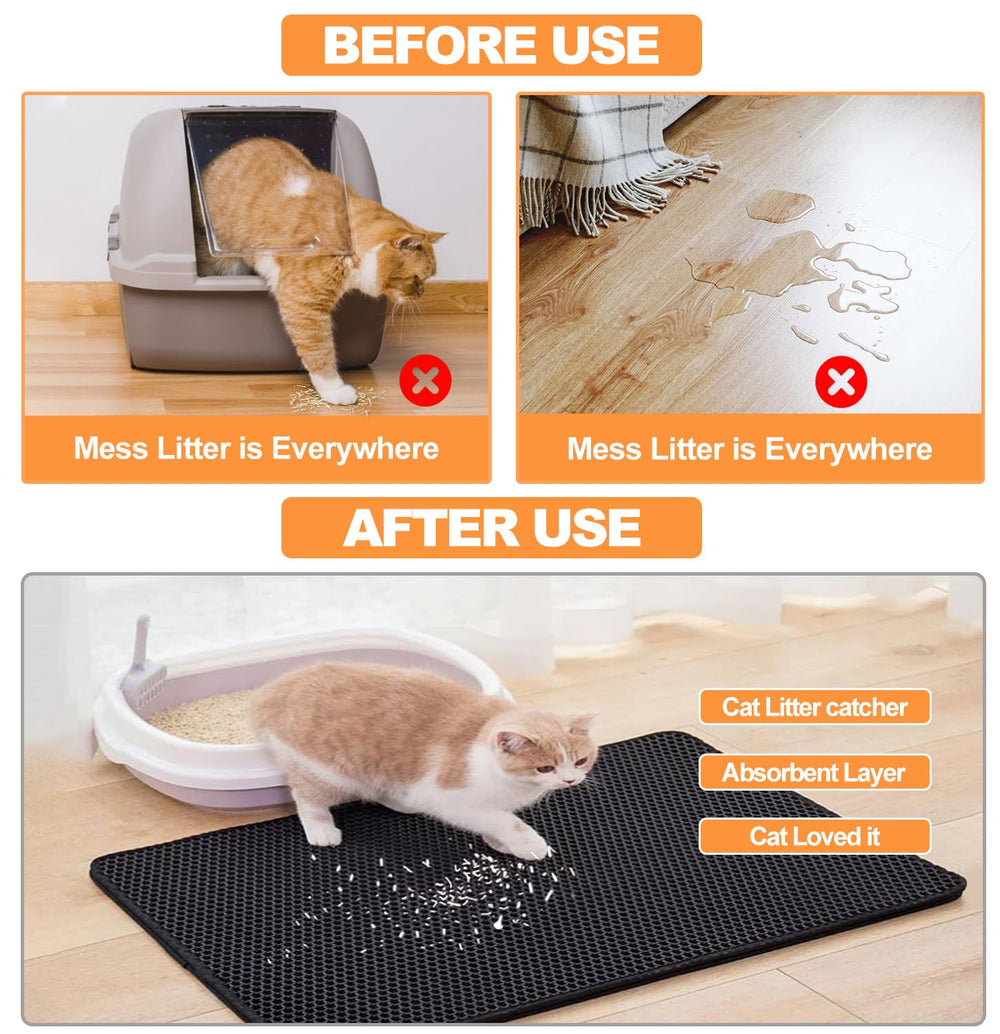 BEFORE USE

Mess Litter is Everywhere

Mess Litter is Everywhere

AFTER USE

Cat Litter catcher

Absorbent Layer

Cat Loved it