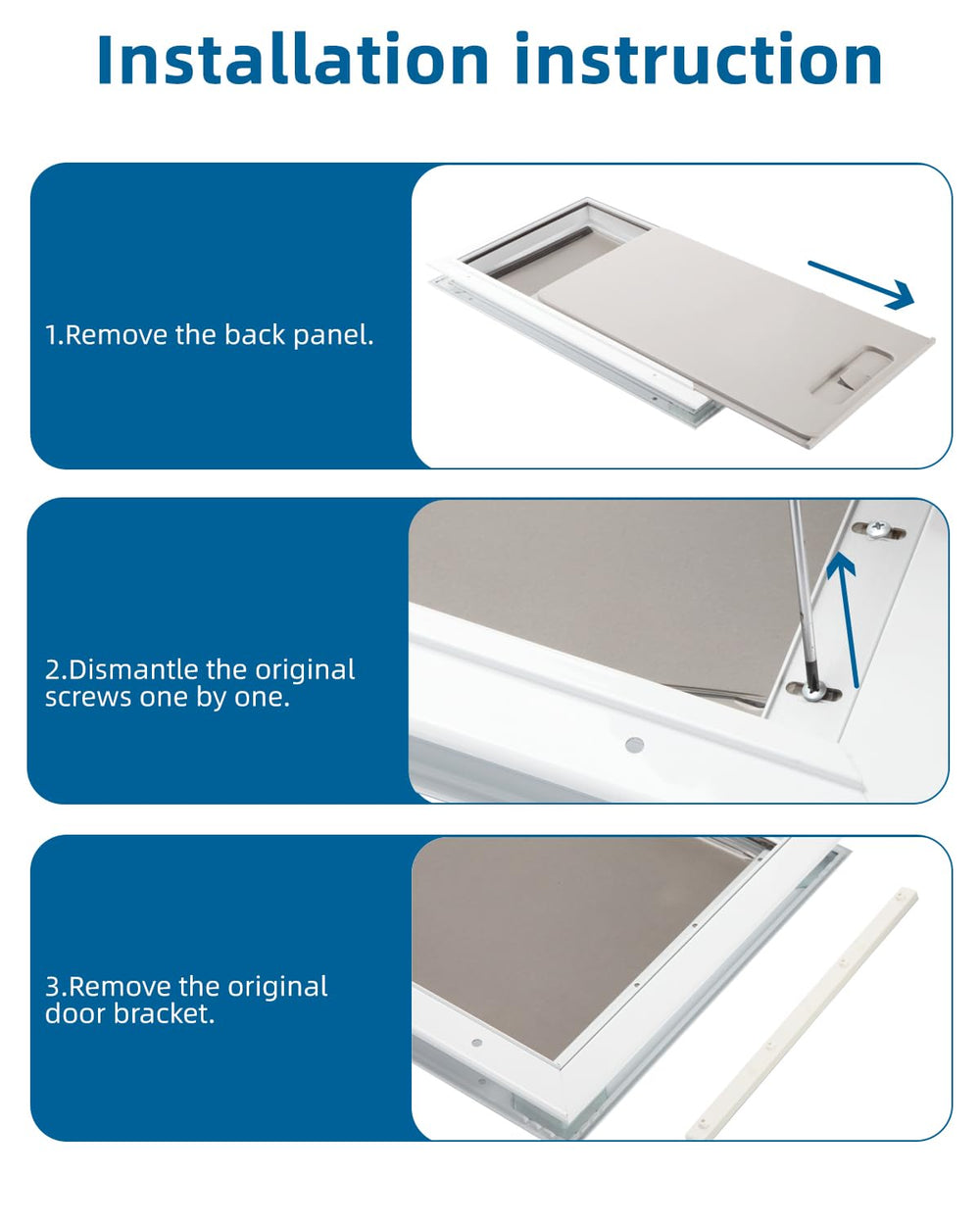 Installation instruction

1.Remove the back panel.

2.Dismantle the original screws one by one.

3.Remove the original door bracket.