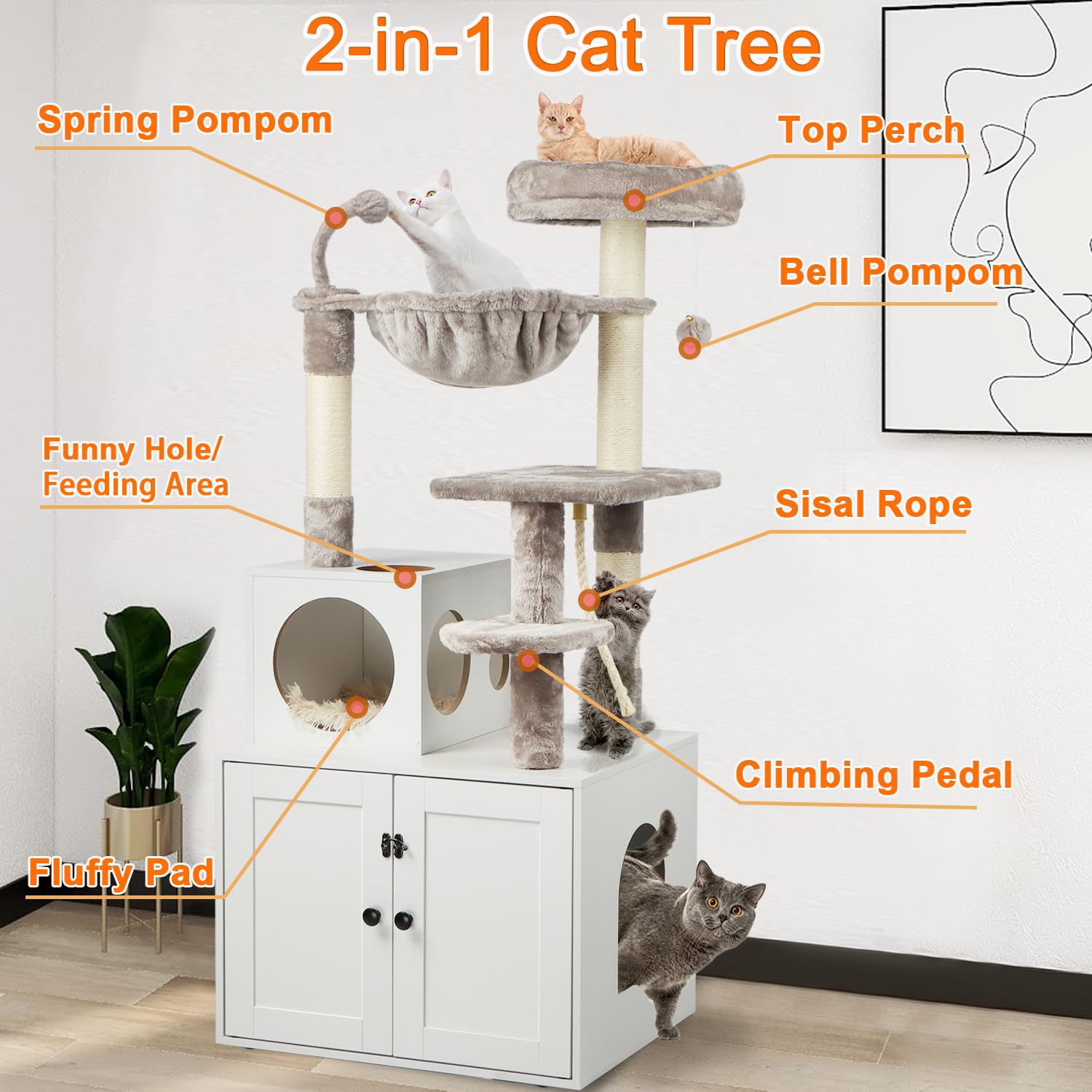 2-in-1 Cat Tree

Spring Pompom

Top Perch

Bell Pompom

Funny Hole/ Feeding Area

Sisal Rope

Climbing Pedal

Fluffy Pad