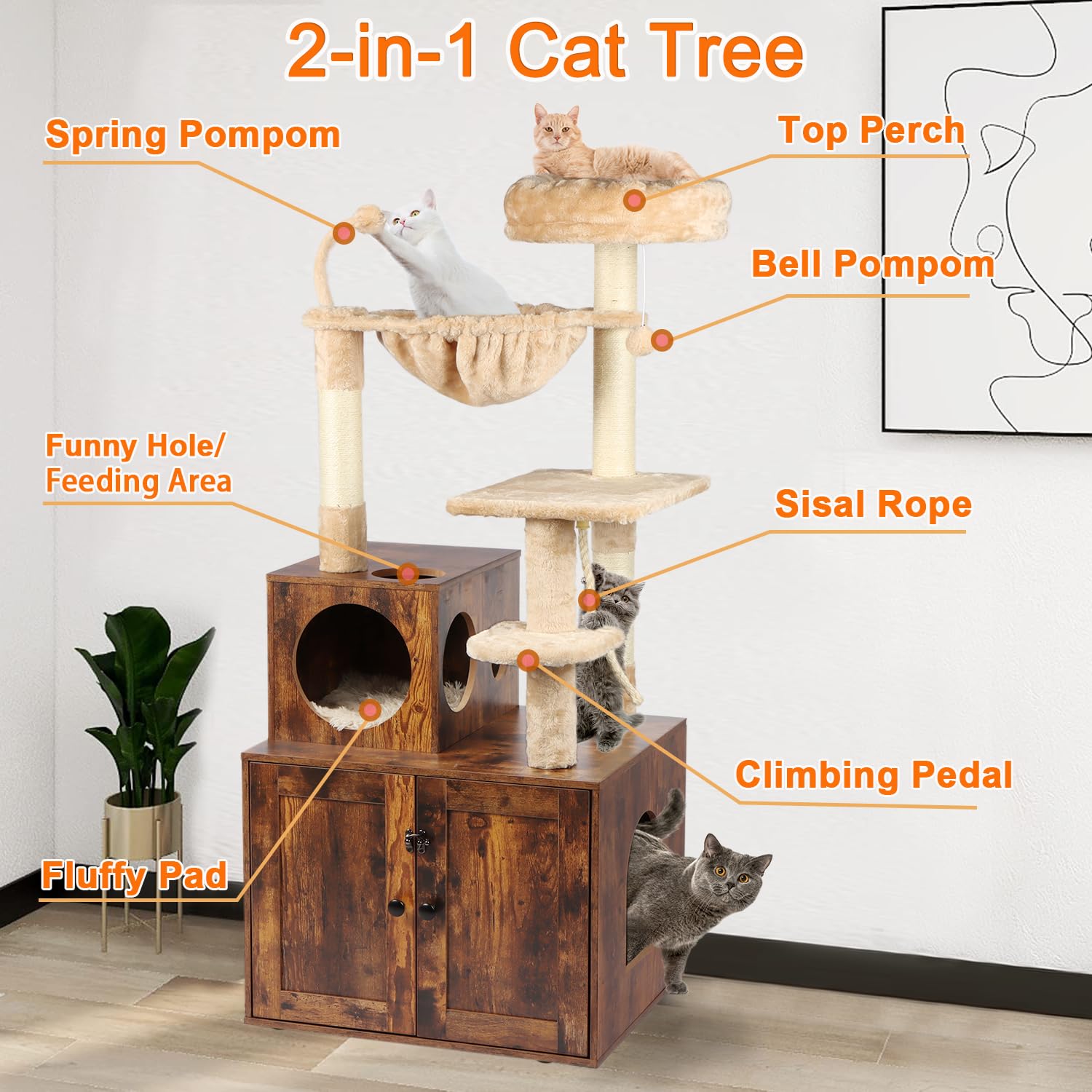 2-in-1 Cat Tree

Spring Pompom

Top Perch

Bell Pompom

Funny Hole/ Feeding Area

Sisal Rope

Climbing Pedal

Fluffy Pad