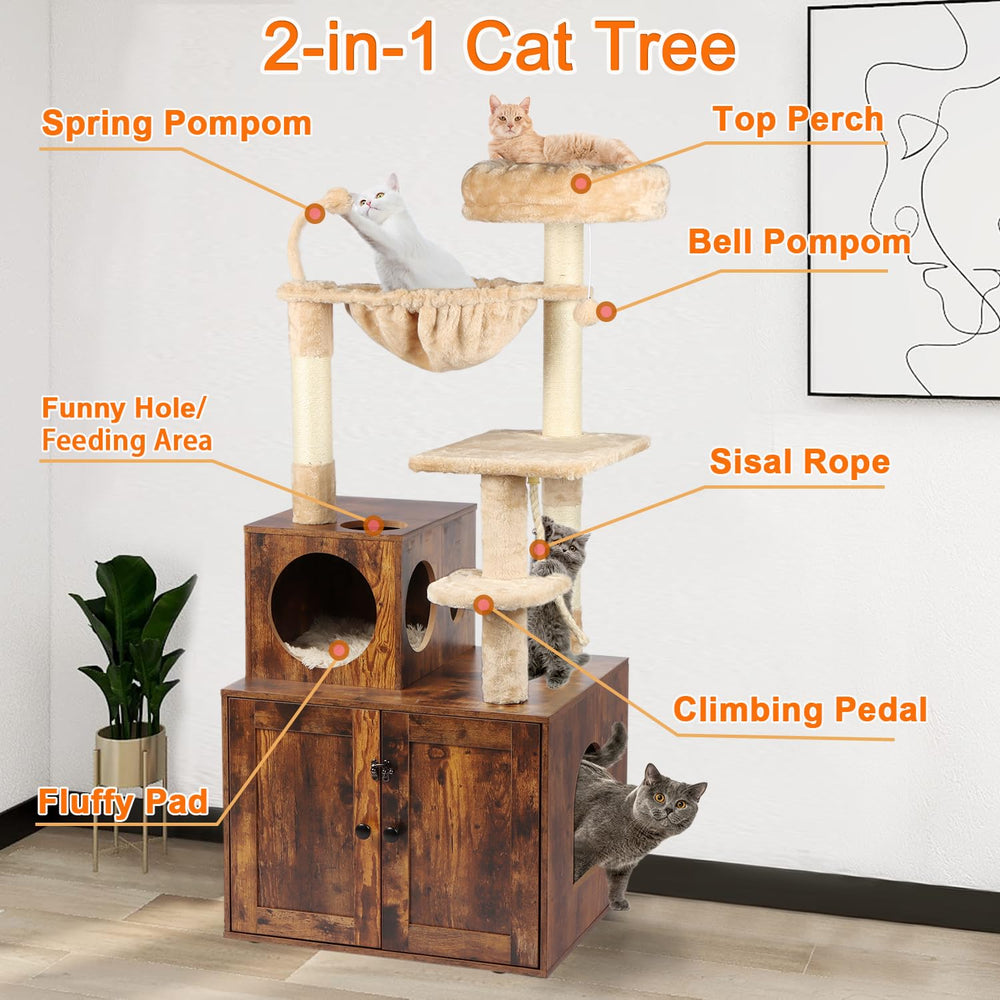 2-in-1 Cat Tree

Spring Pompom

Top Perch

Bell Pompom

Funny Hole/
Feeding Area

Sisal Rope

Climbing Pedal

Fluffy Pad