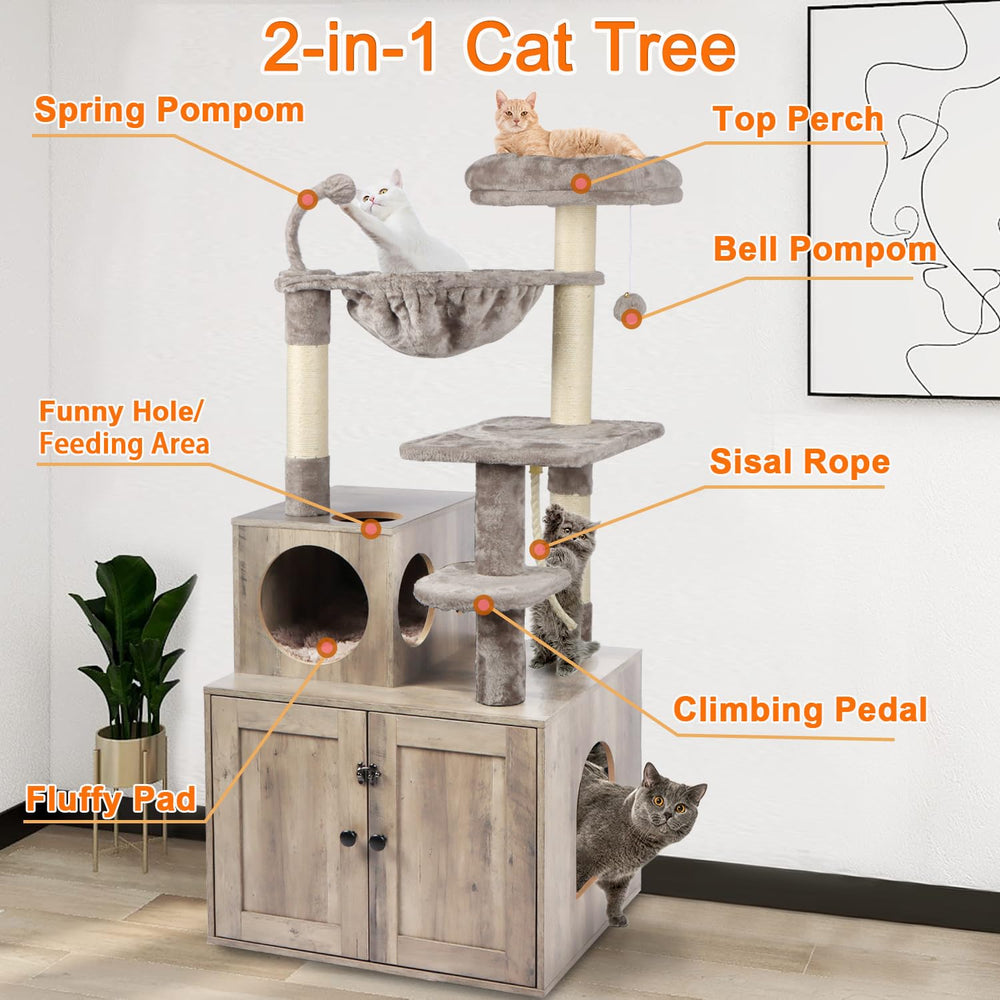 2-in-1 Cat Tree

Spring Pompom

Top Perch

Bell Pompom

Funny Hole/ Feeding Area

Sisal Rope

Climbing Pedal

Fluffy Pad