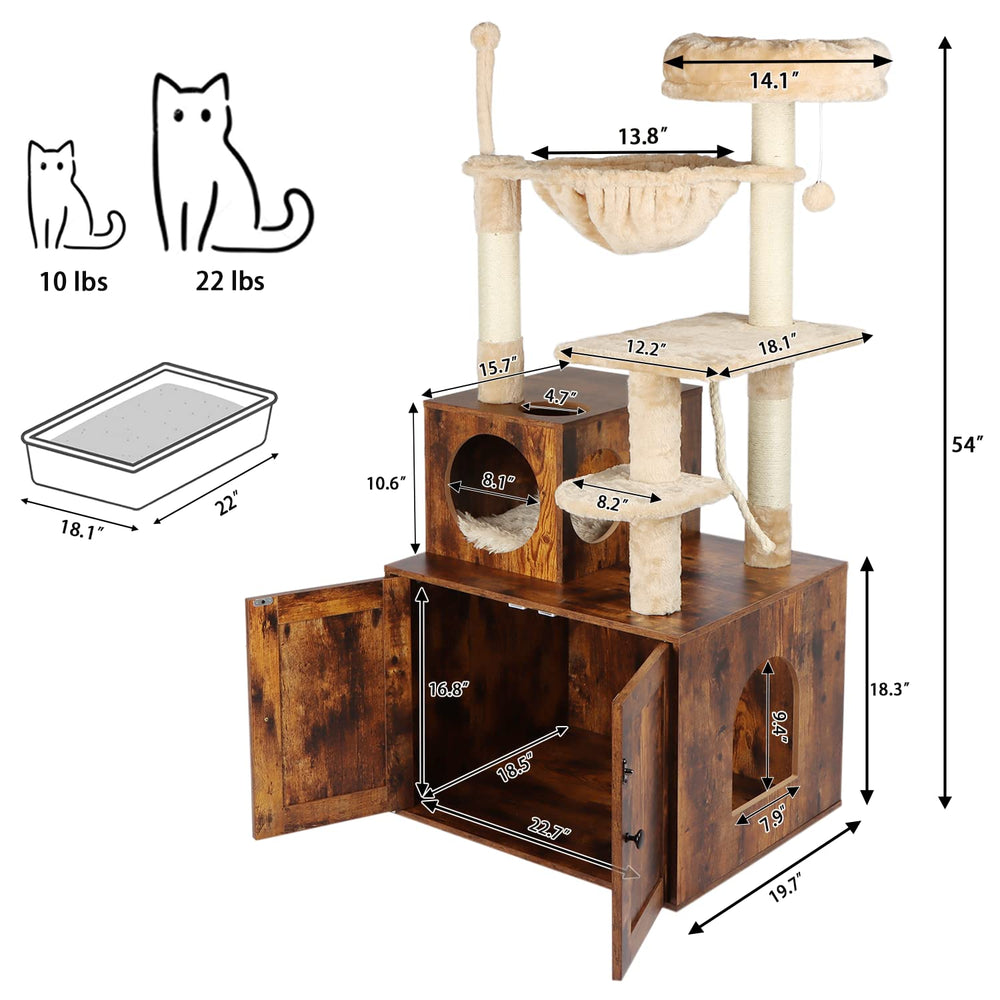 10 lbs

22 lbs

18.1″

22″

14.1″

13.8″

12.2″

18.1″

15.7″

4.7″

10.6″

8.1″

8.2″

54″

16.8″

18.5″

22.7″

9.4″

7.9″

18.3″

19.7″