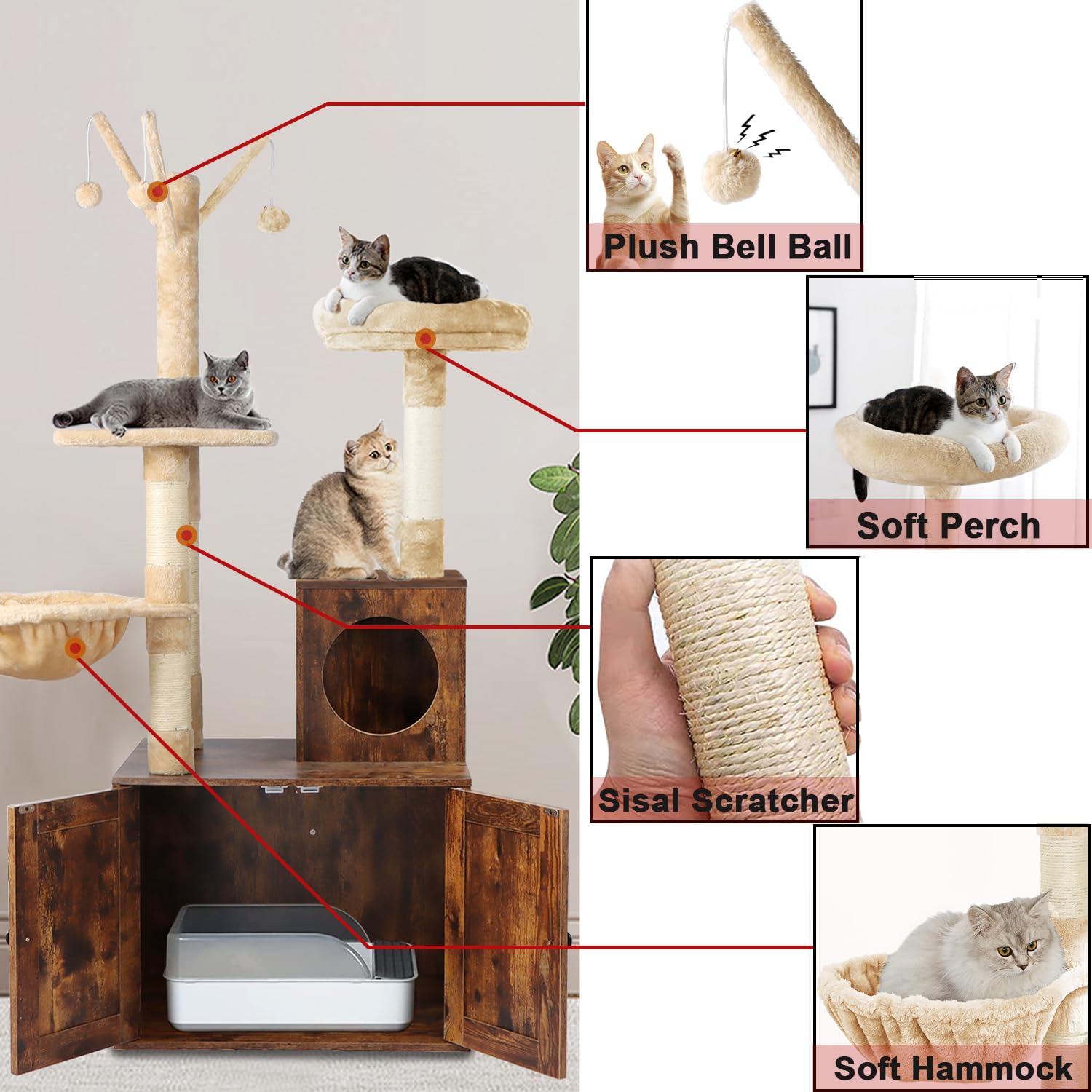 Plush Bell Ball

Soft Perch

Sisal Scratcher

Soft Hammock