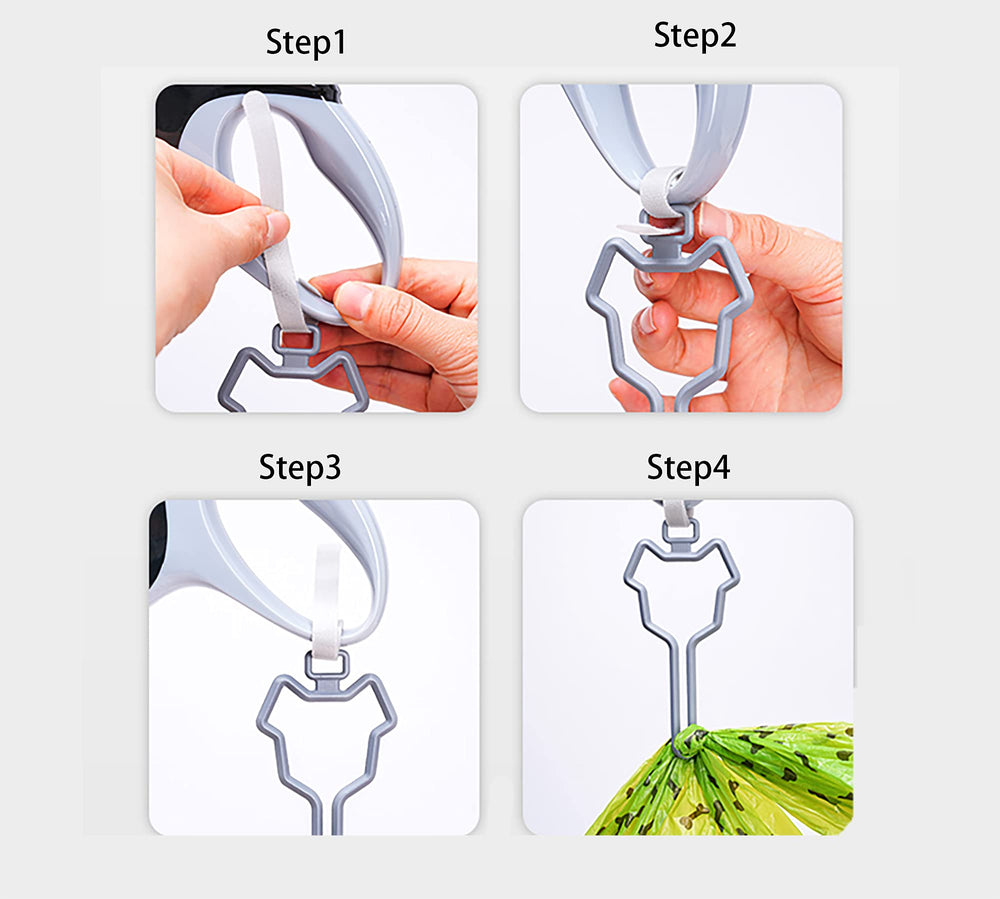 Step1

Step2

Step3

Step4