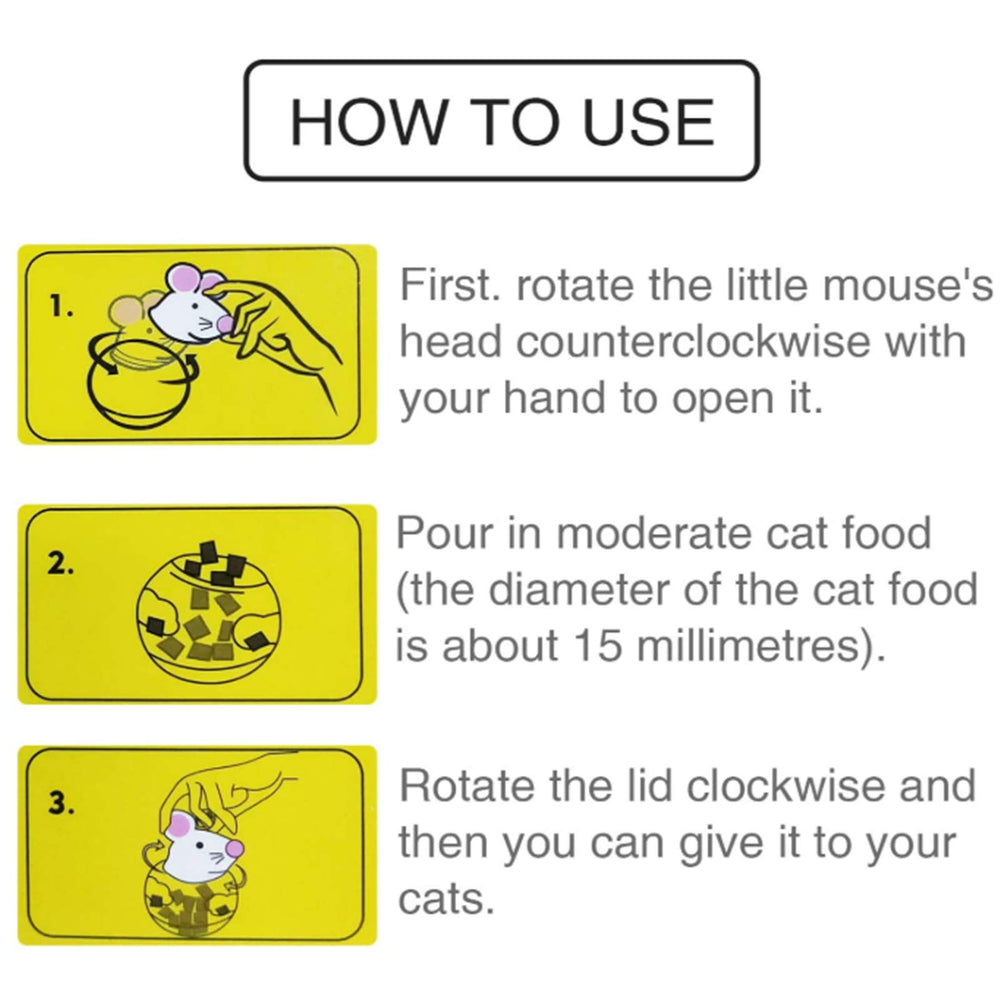 HOW TO USE

1.

First. rotate the little mouse's head counterclockwise with your hand to open it.

2.

Pour in moderate cat food (the diameter of the cat food is about 15 millimetres).

3.

Rotate the lid clockwise and then you can give it to your cats.