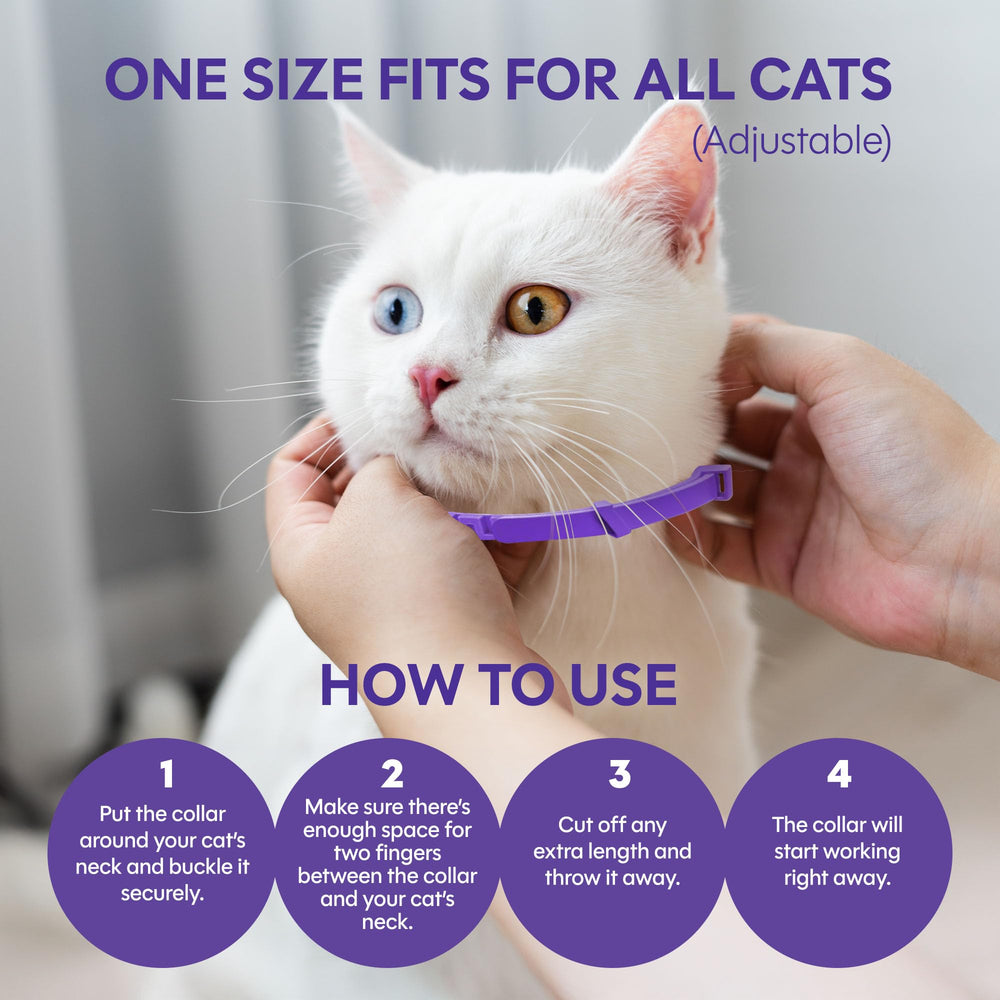 ONE SIZE FITS FOR ALL CATS
(Adjustable)

HOW TO USE

1
Put the collar around your cat's neck and buckle it securely.

2
Make sure there's enough space for two fingers between the collar and your cat's neck.

3
Cut off any extra length and throw it away.

4
The collar will start working right away.