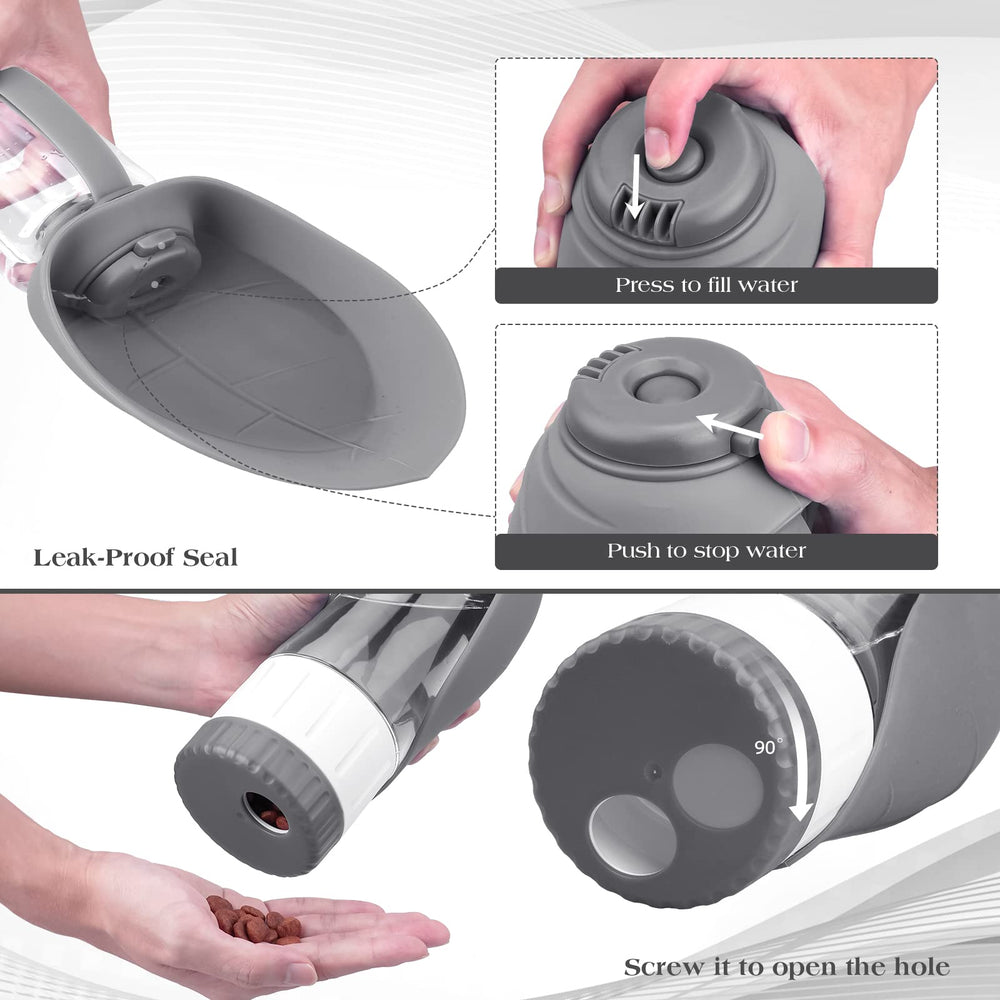 Press to fill water

Push to stop water

Leak-Proof Seal

90°

Screw it to open the hole