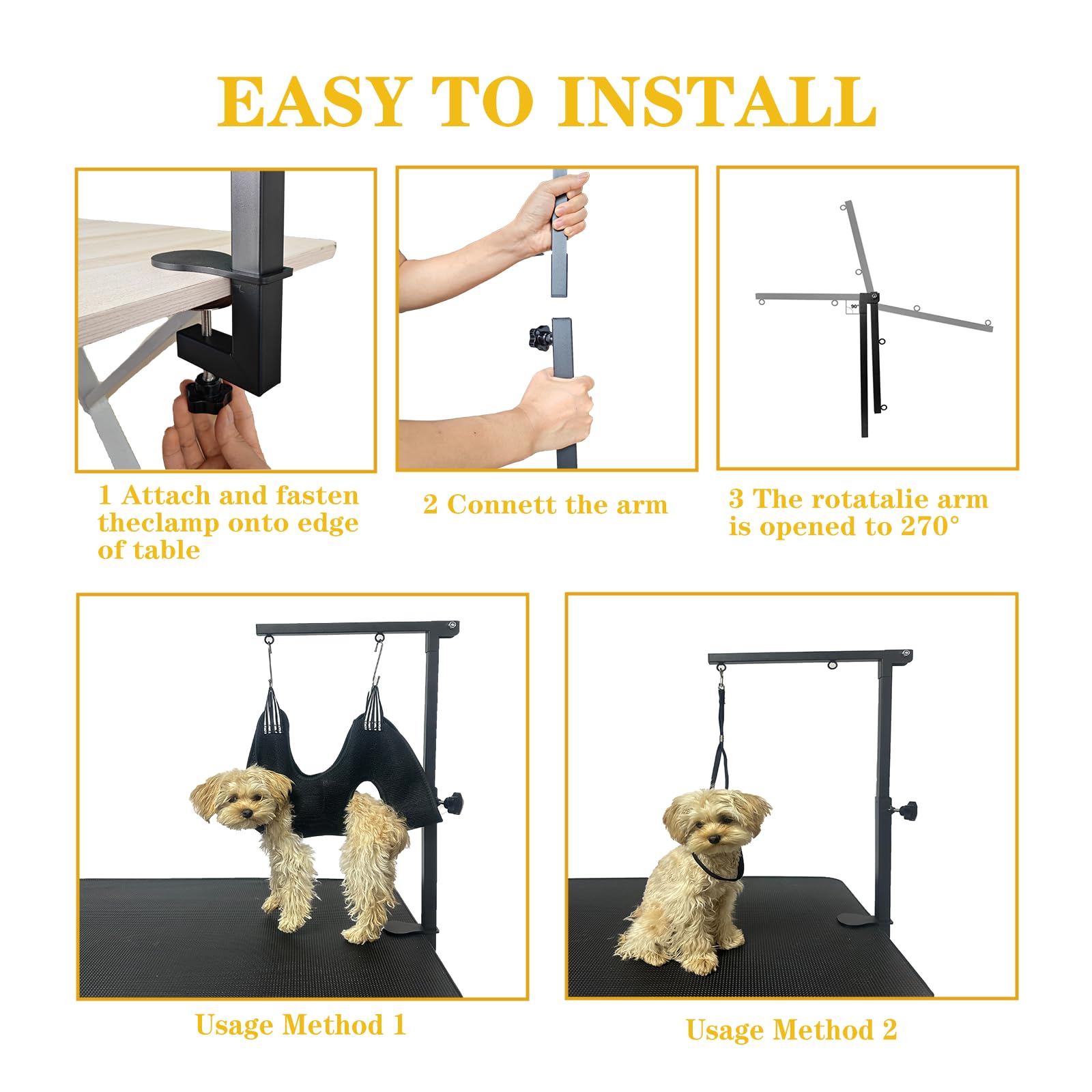 EASY TO INSTALL

90°

1 Attach and fasten theclamp onto edge of table

2 Connett the arm

3 The rotatalie arm is opened to 270°

Usage Method 1

Usage Method 2