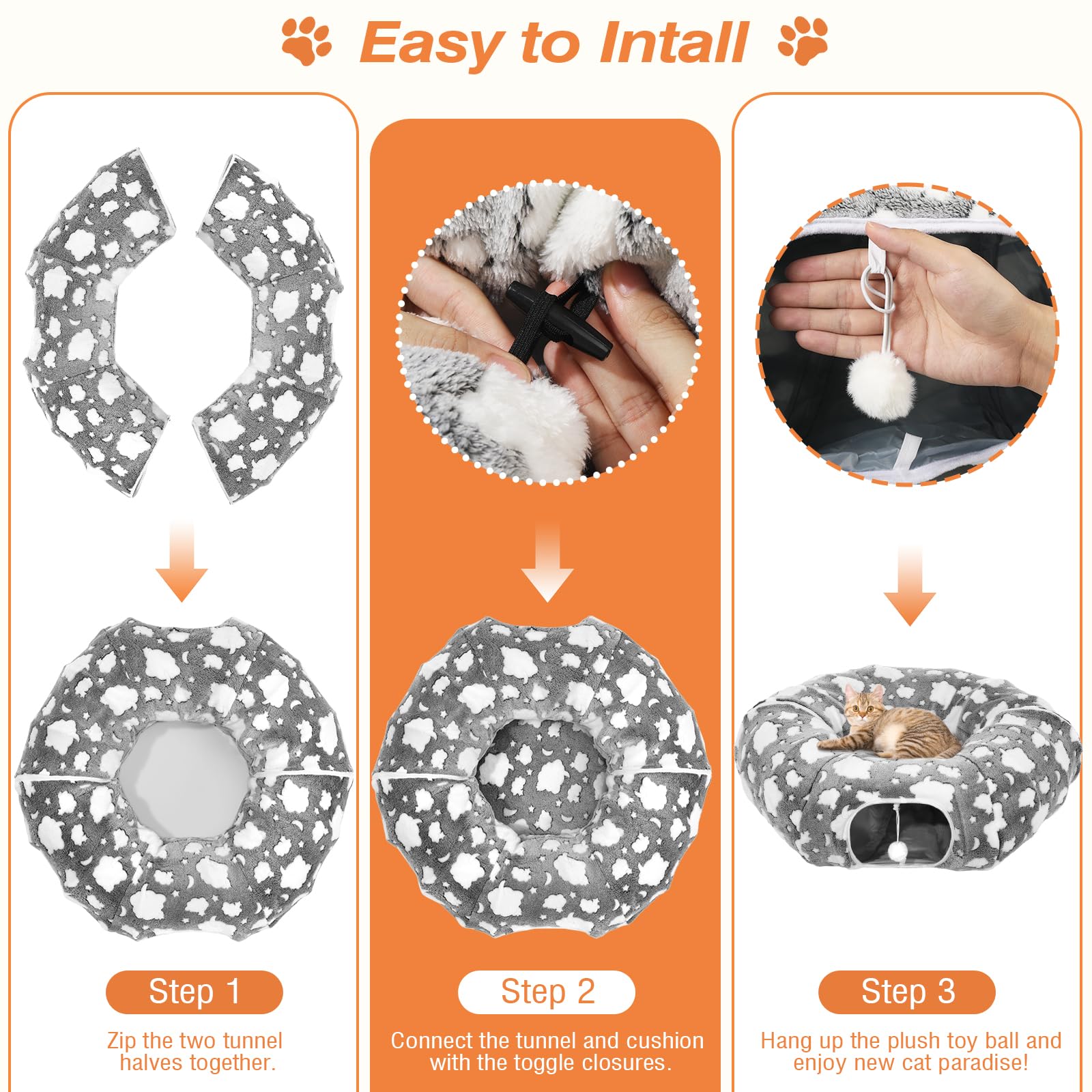 Easy to Intall

Step 1

Zip the two tunnel halves together.

Step 2

Connect the tunnel and cushion with the toggle closures.

Step 3

Hang up the plush toy ball and enjoy new cat paradise!