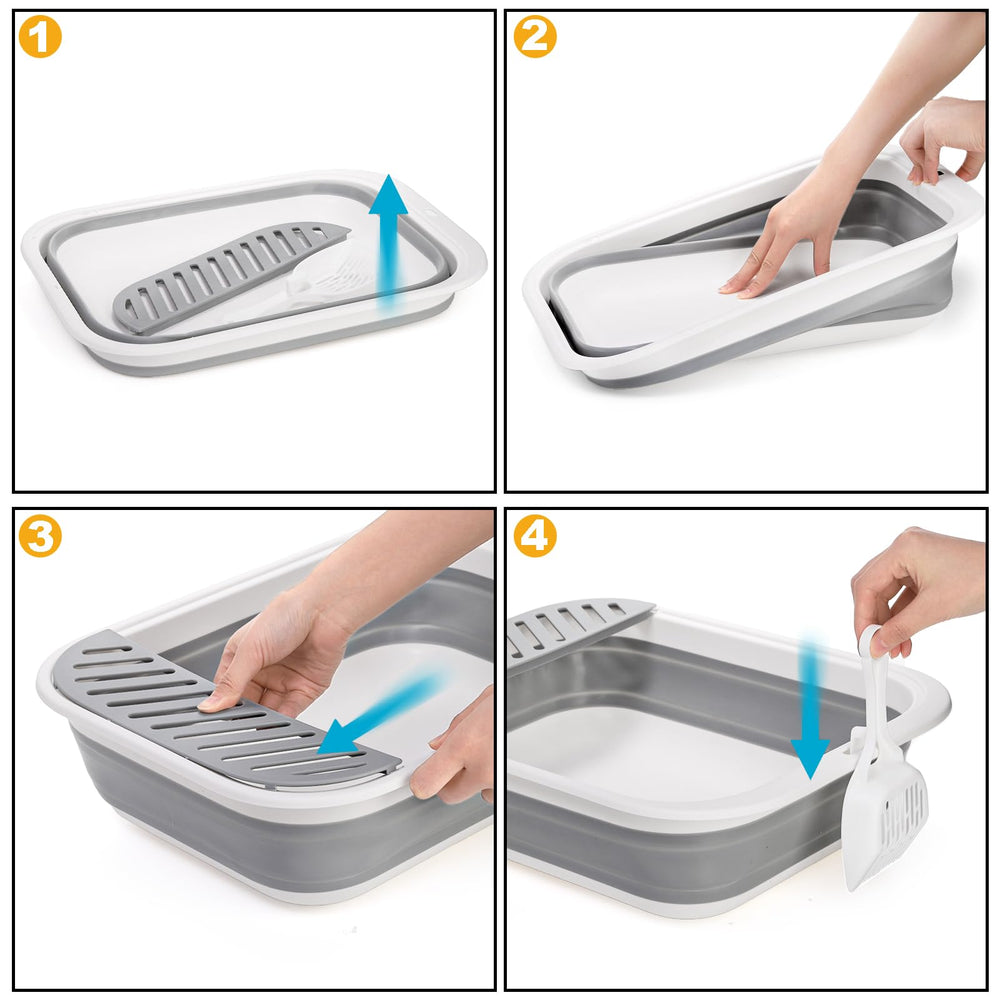 1

2

3

4