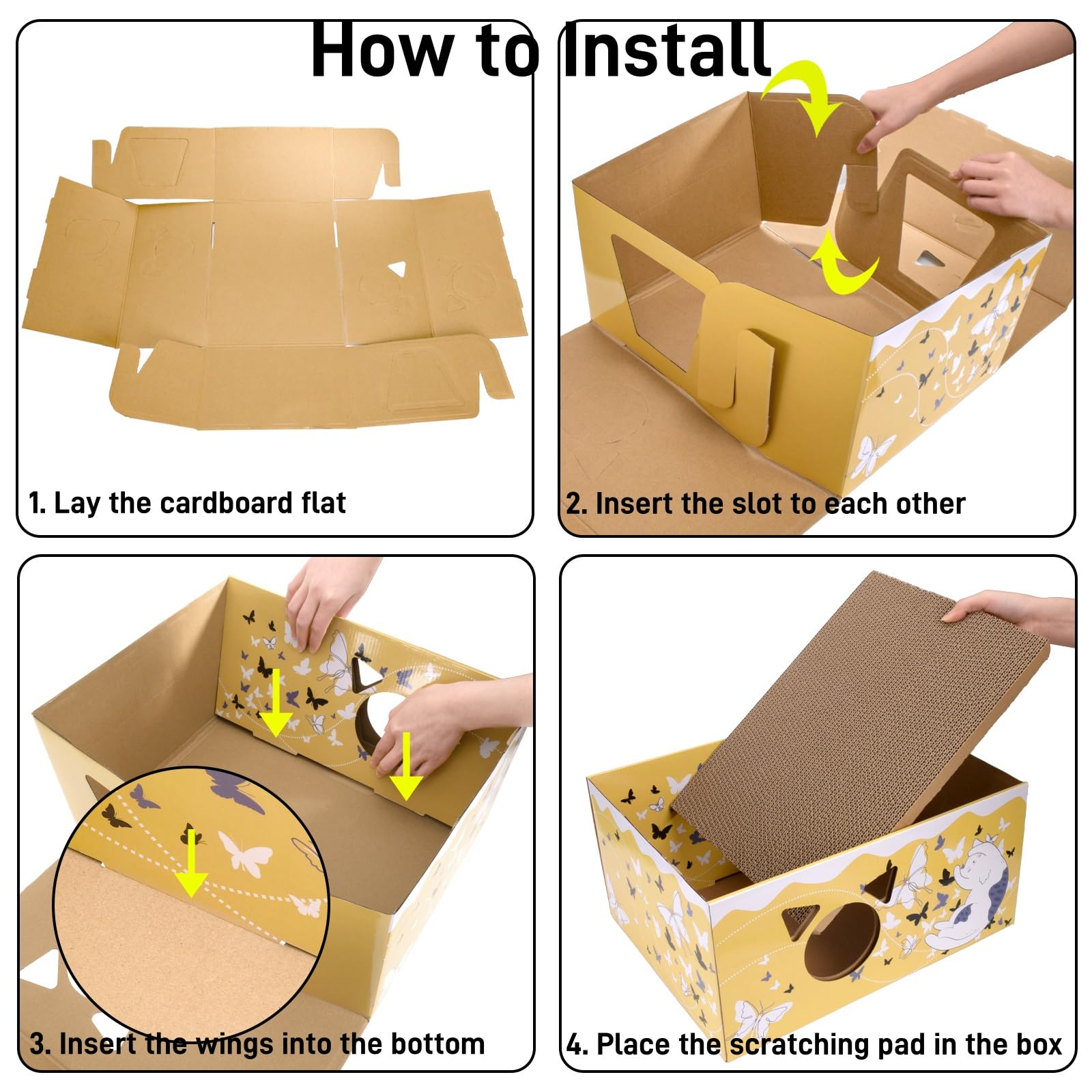 How to Install

1. Lay the cardboard flat

2. Insert the slot to each other

3. Insert the wings into the bottom

4. Place the scratching pad in the box