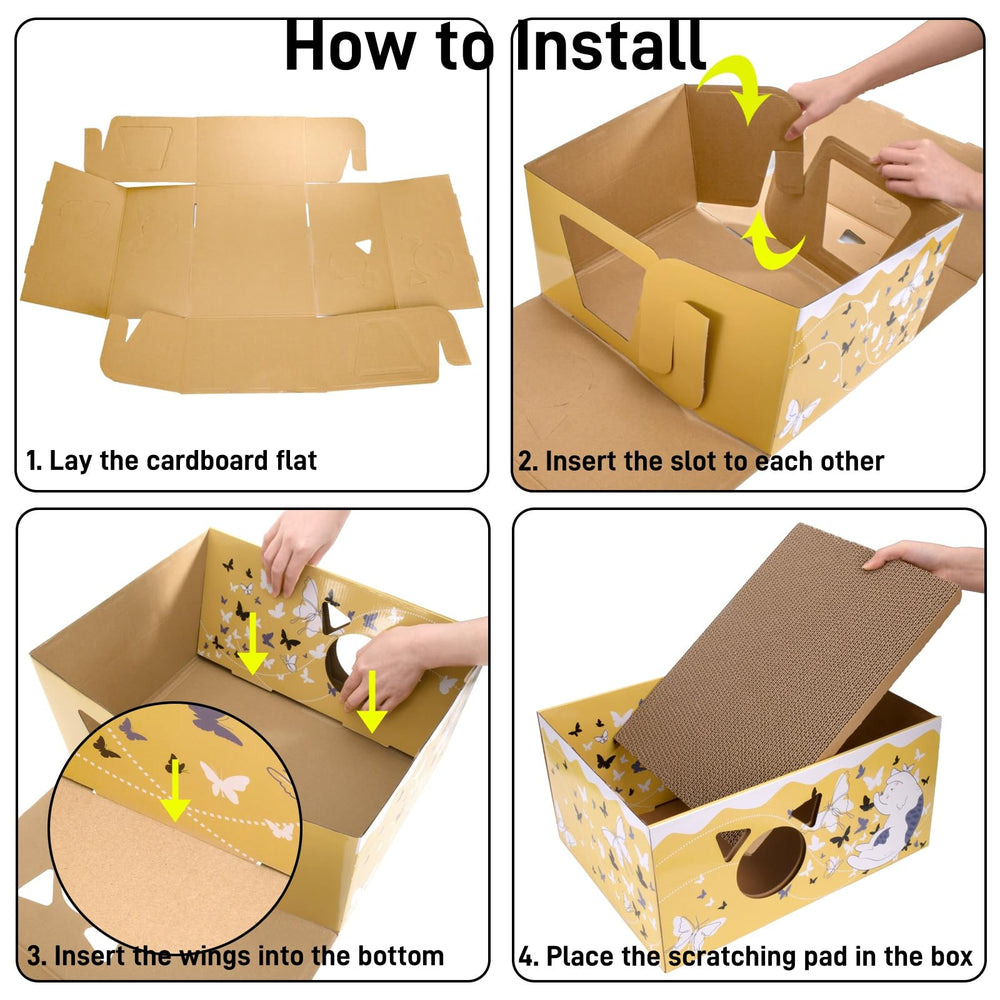 How to Install

1. Lay the cardboard flat

2. Insert the slot to each other

3. Insert the wings into the bottom

4. Place the scratching pad in the box