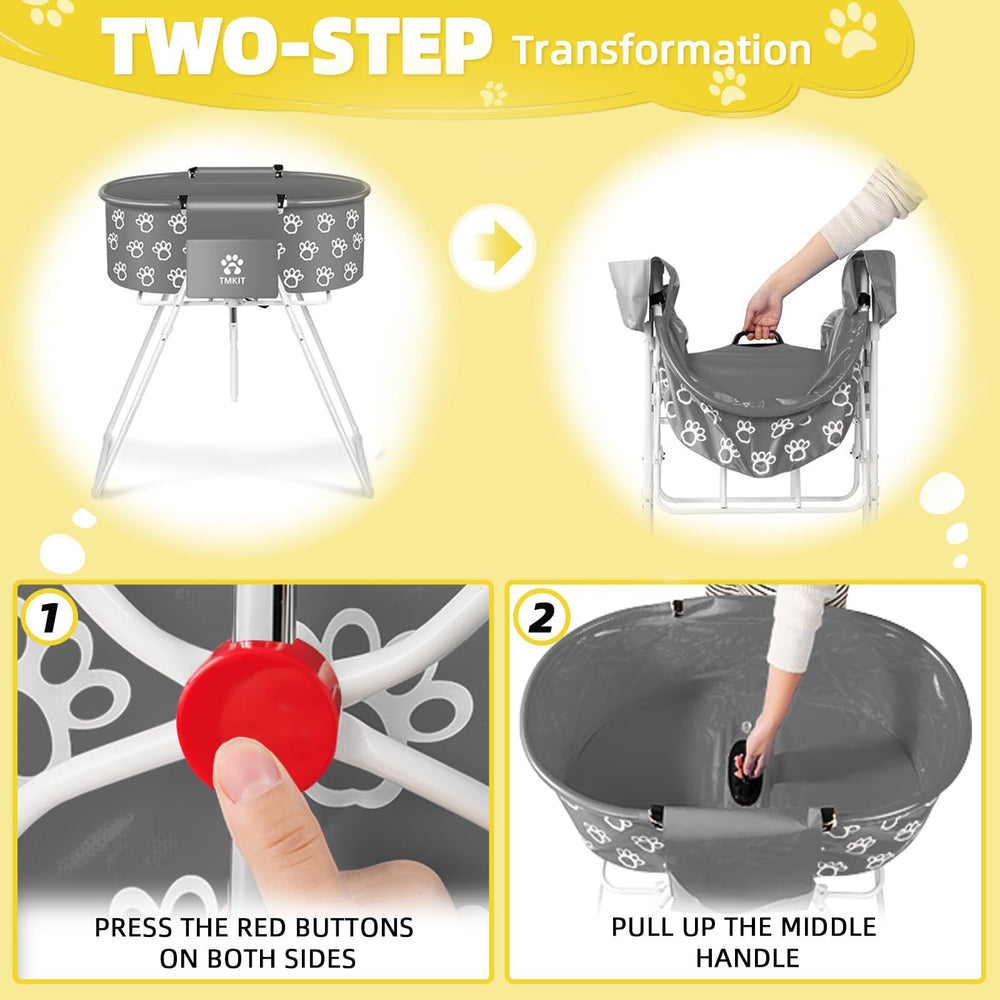 TWO-STEP Transformation

TMKIT

1

PRESS THE RED BUTTONS ON BOTH SIDES

2

PULL UP THE MIDDLE HANDLE