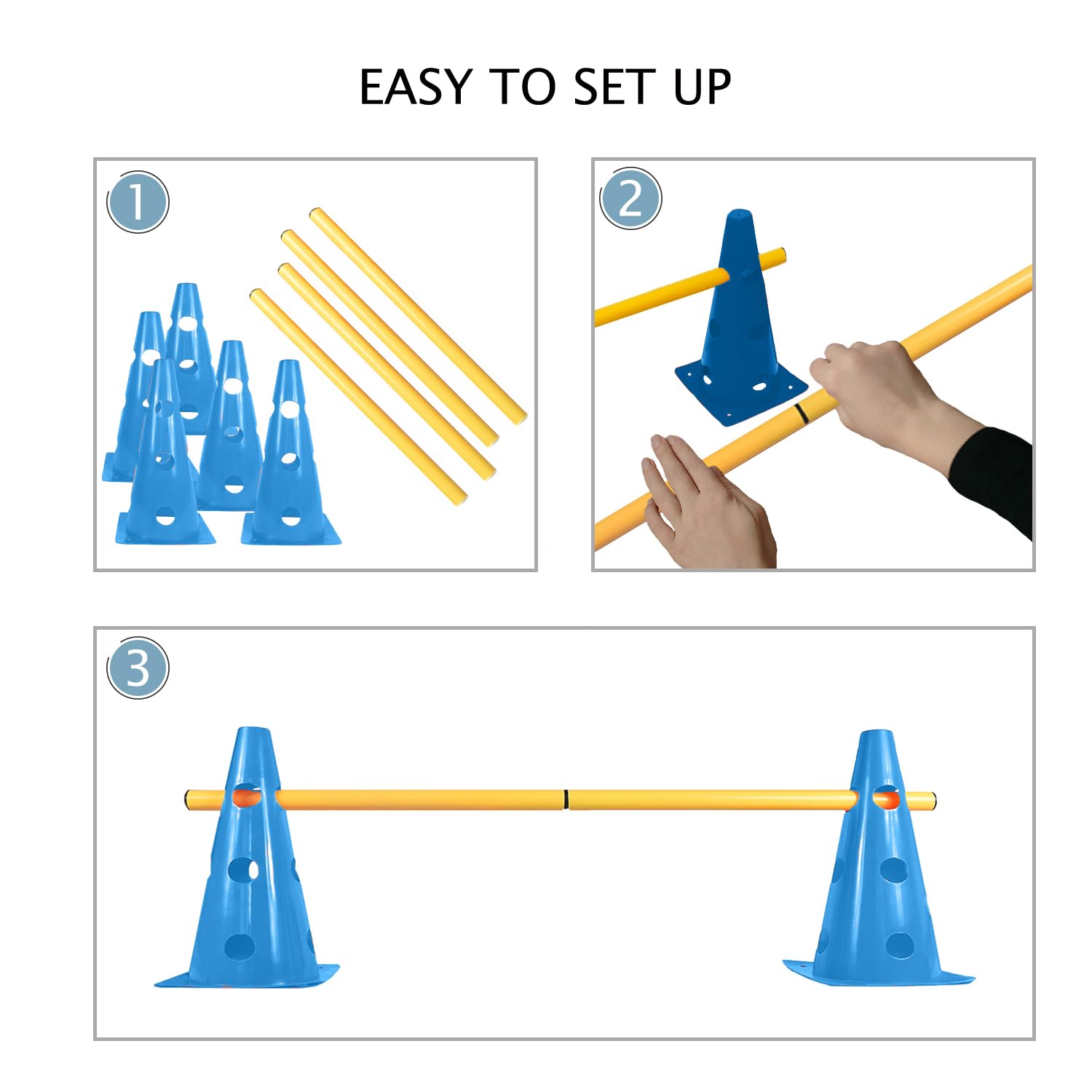 EASY TO SET UP

1

2

3