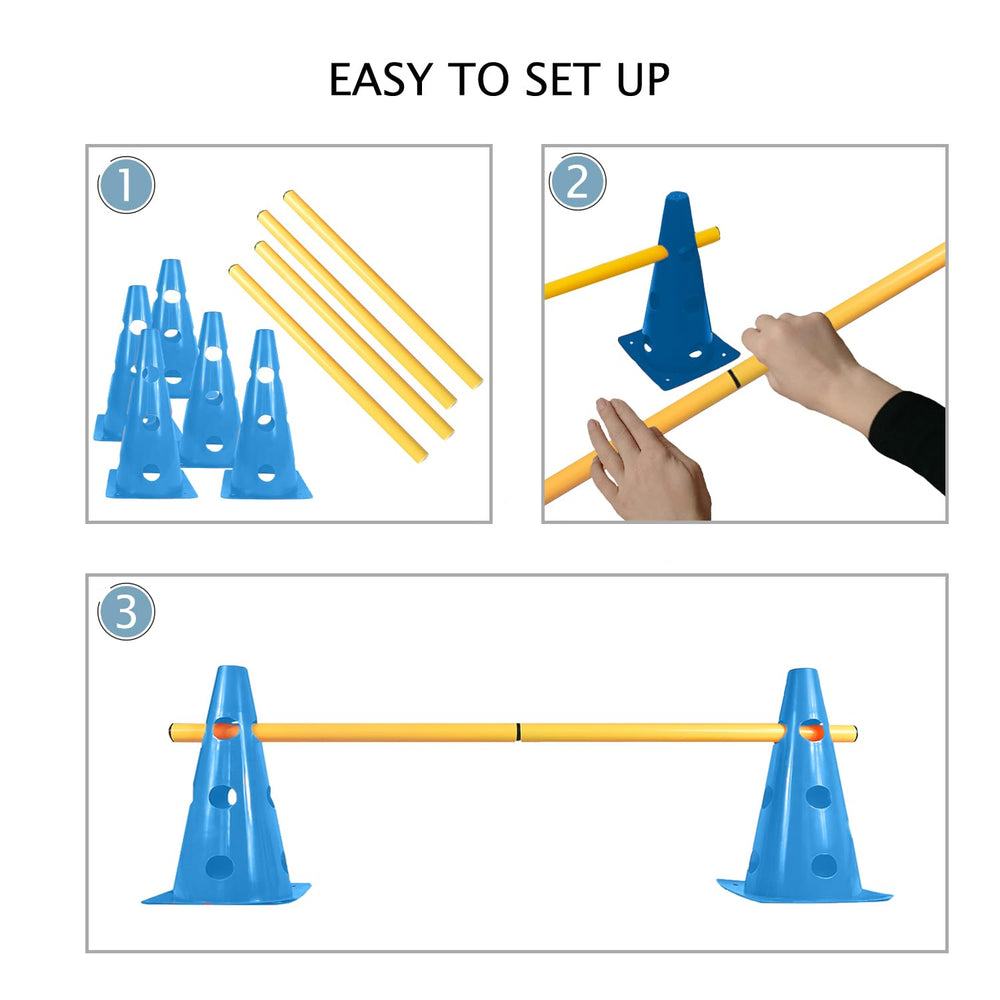 EASY TO SET UP

1

2

3