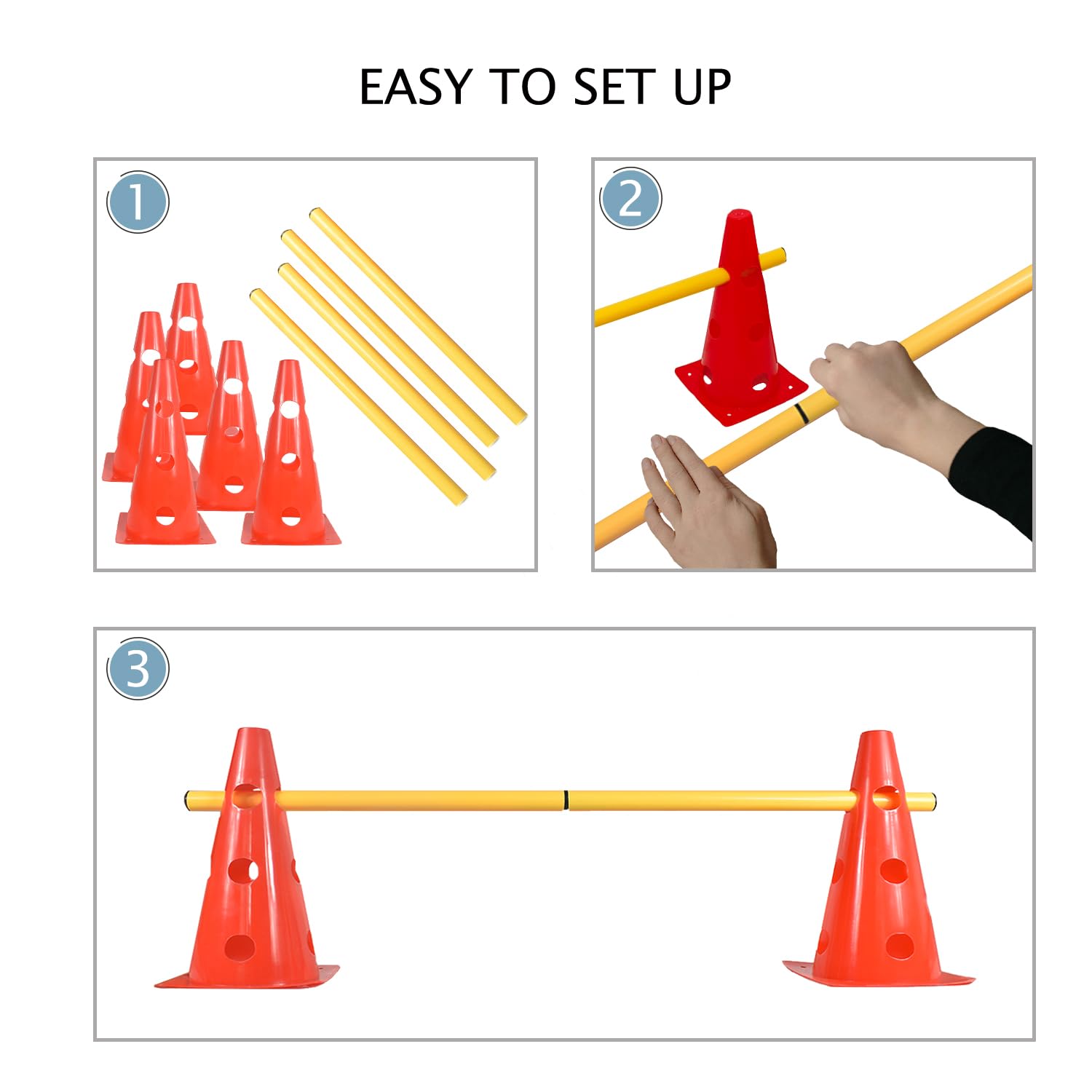 EASY TO SET UP

1

2

3