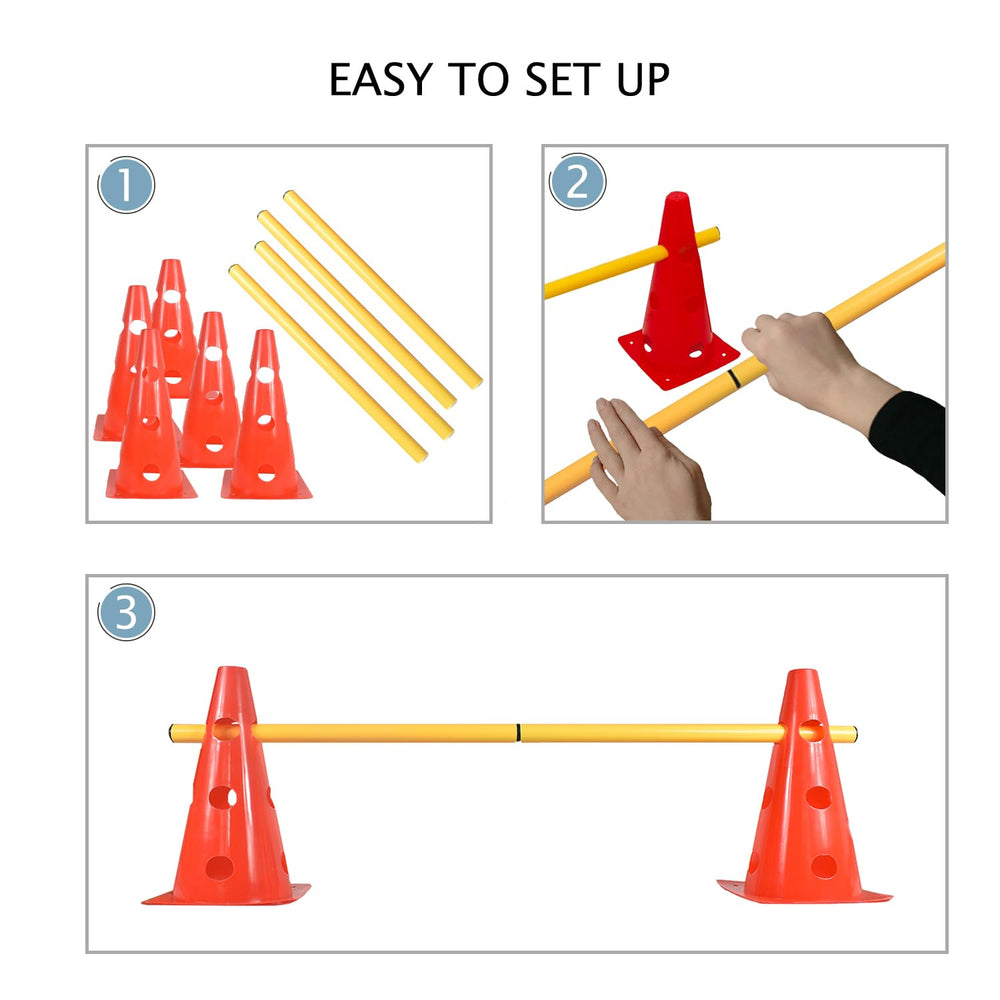 EASY TO SET UP

1

2

3