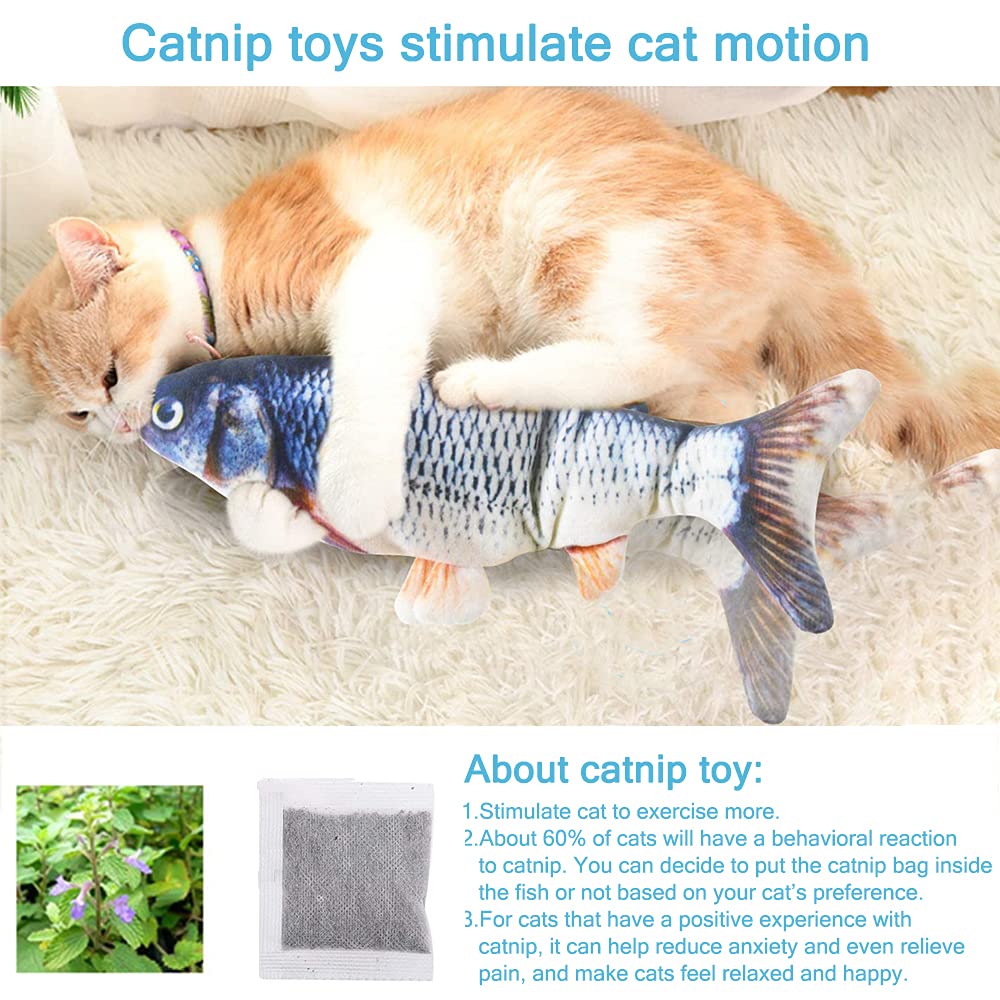 Catnip toys stimulate cat motion

About catnip toy:

1.Stimulate cat to exercise more.

2.About 60% of cats will have a behavioral reaction to catnip. You can decide to put the catnip bag inside the fish or not based on your cat's preference.

3.For cats that have a positive experience with catnip, it can help reduce anxiety and even relieve pain, and make cats feel relaxed and happy.