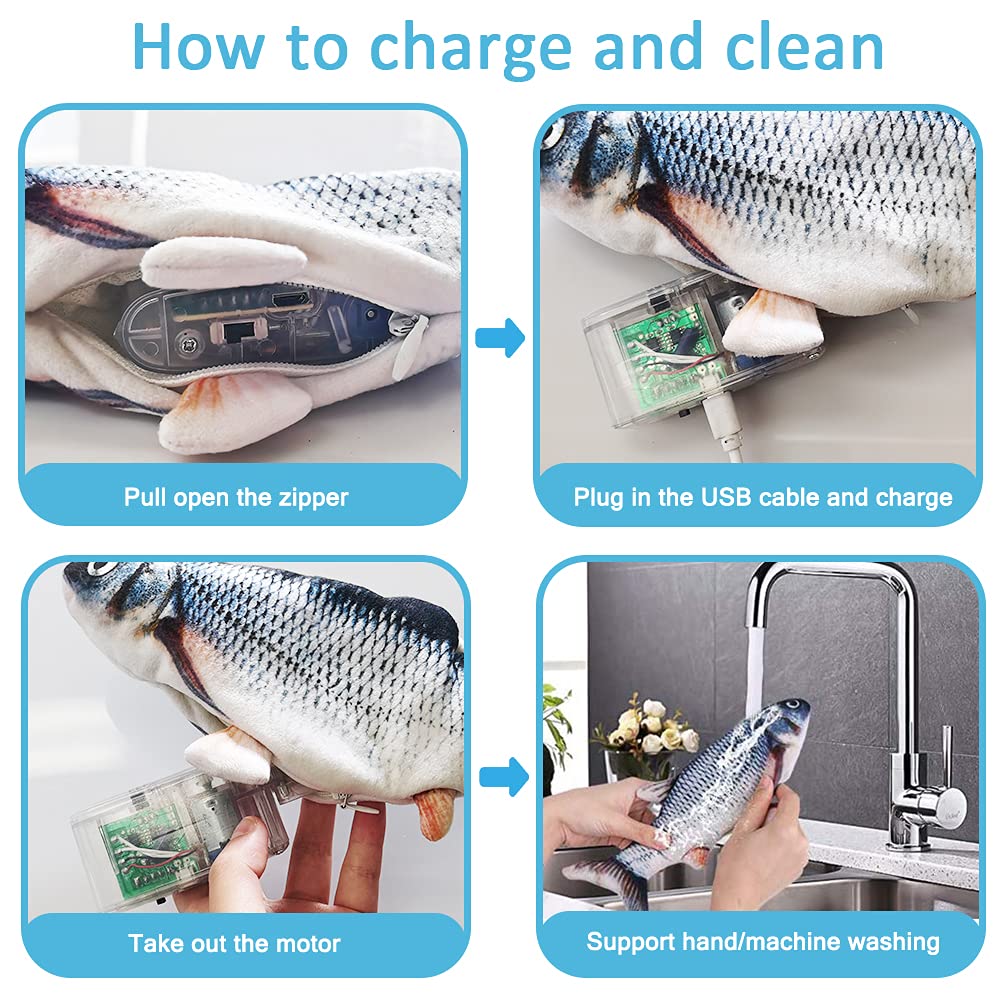 How to charge and clean

Pull open the zipper

Plug in the USB cable and charge

Take out the motor

Support hand/machine washing