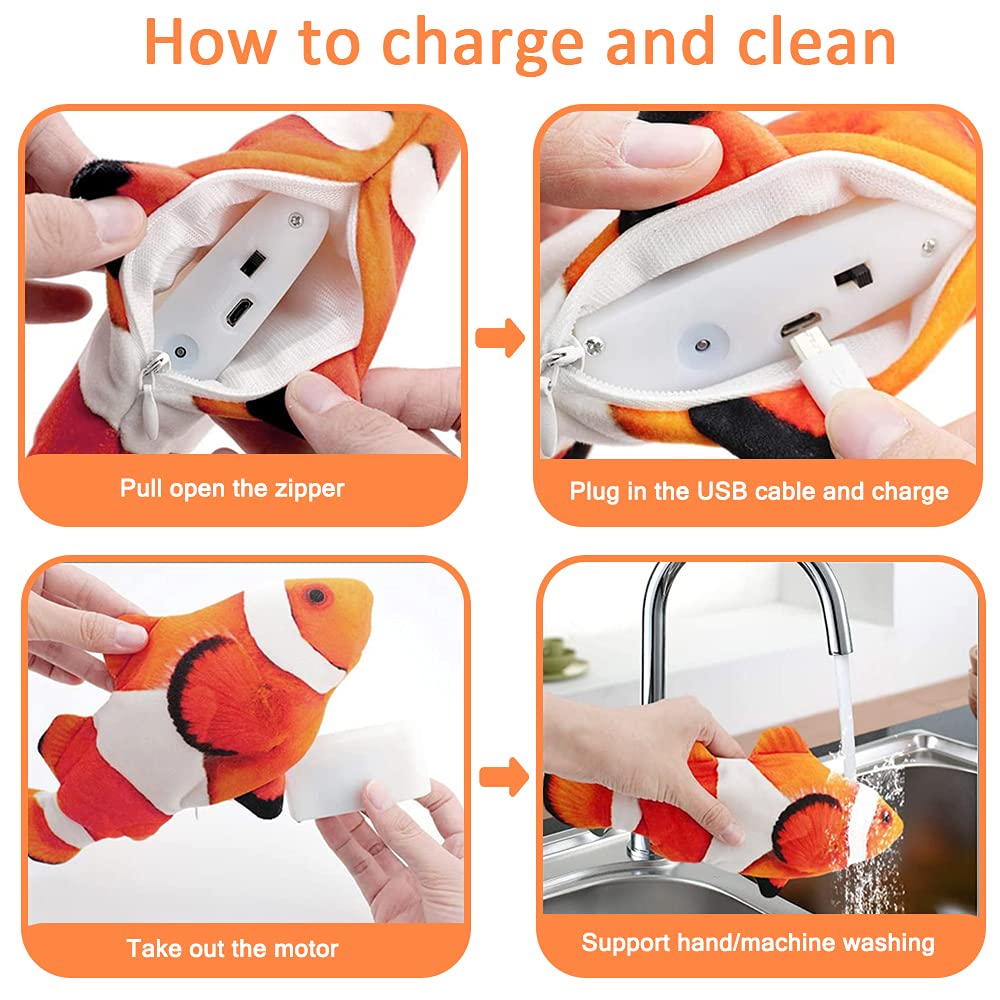 How to charge and clean

Pull open the zipper

Plug in the USB cable and charge

Take out the motor

Support hand/machine washing