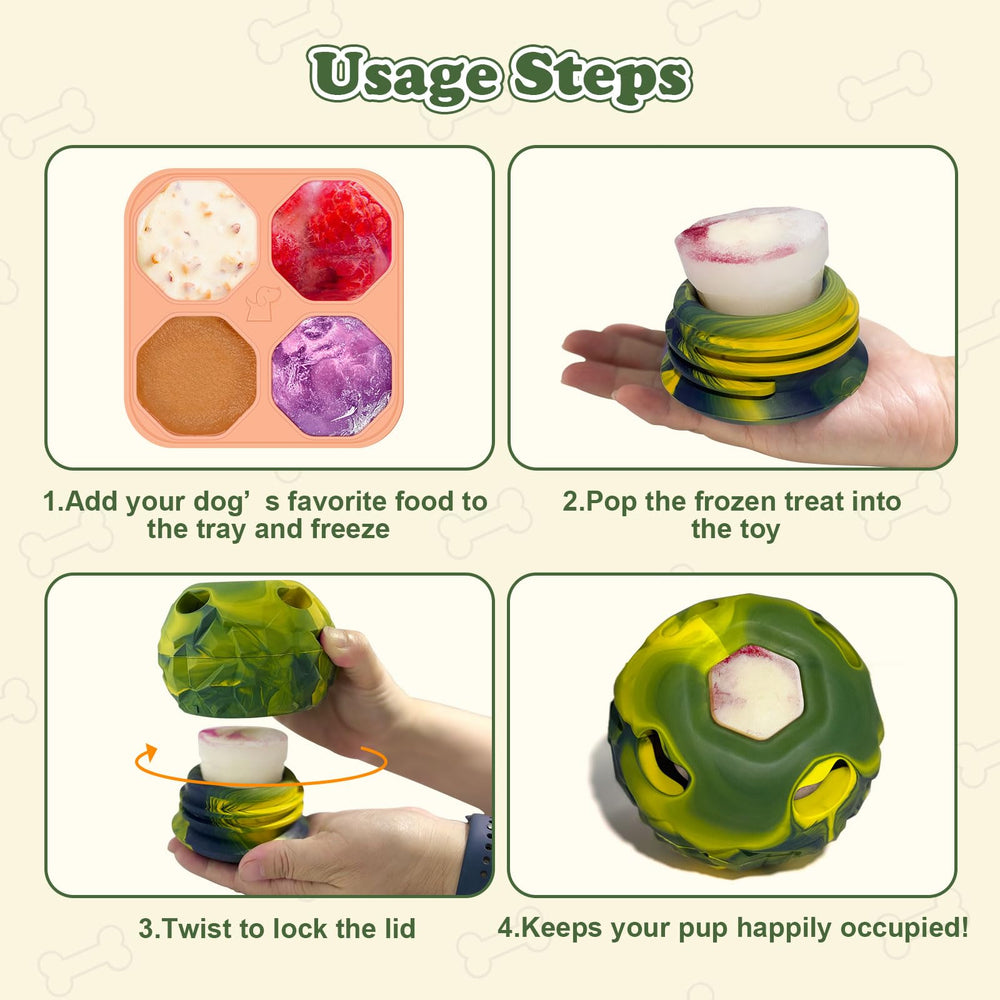 Usage Steps

1.Add your dog’s favorite food to the tray and freeze

2.Pop the frozen treat into the toy

3.Twist to lock the lid

4.Keeps your pup happily occupied!