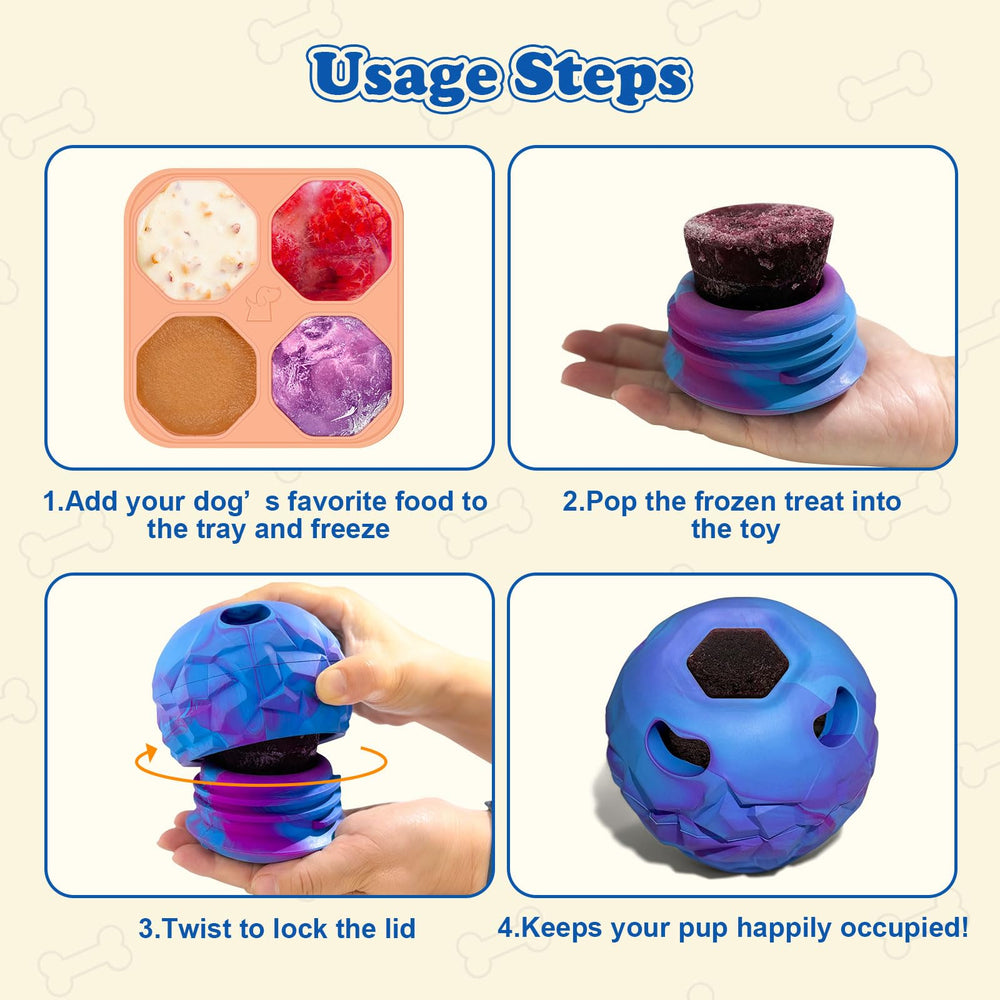 Usage Steps

1.Add your dog’s favorite food to the tray and freeze

2.Pop the frozen treat into the toy

3.Twist to lock the lid

4.Keeps your pup happily occupied!