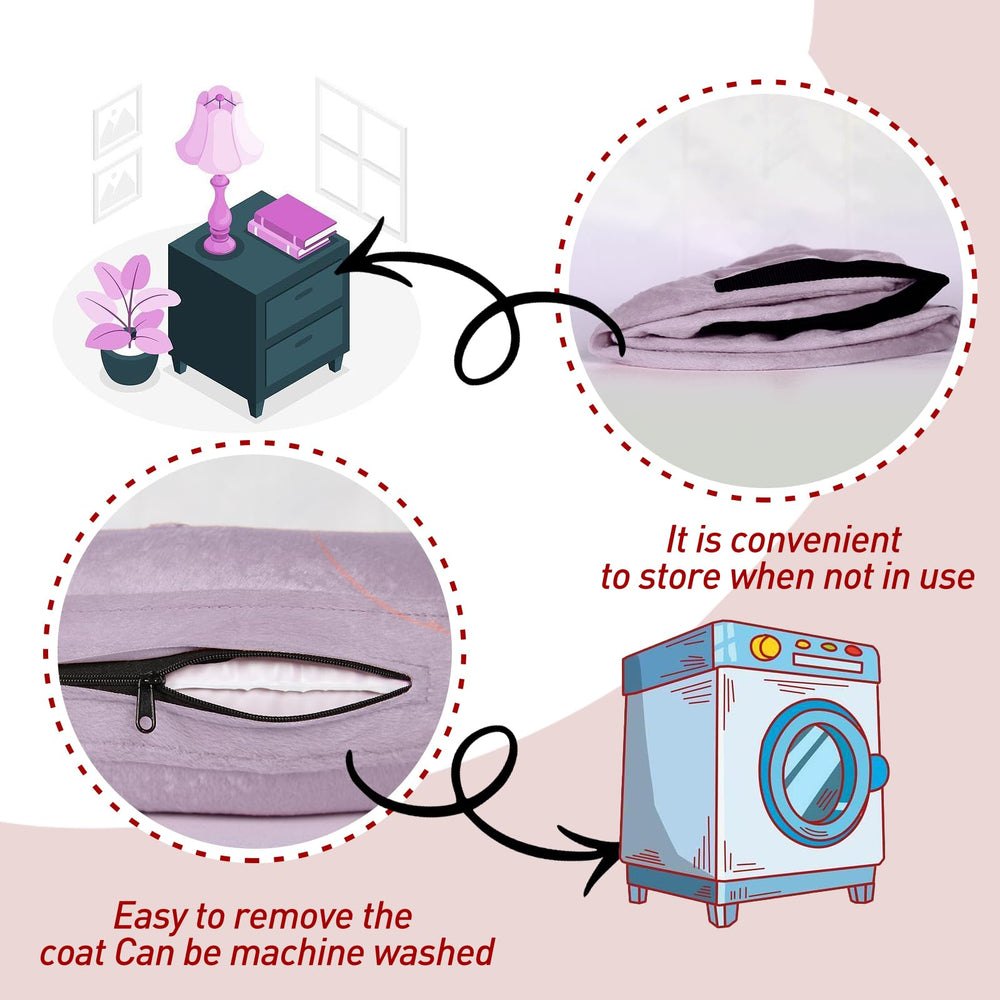 It is convenient
to store when not in use

Easy to remove the
coat Can be machine washed