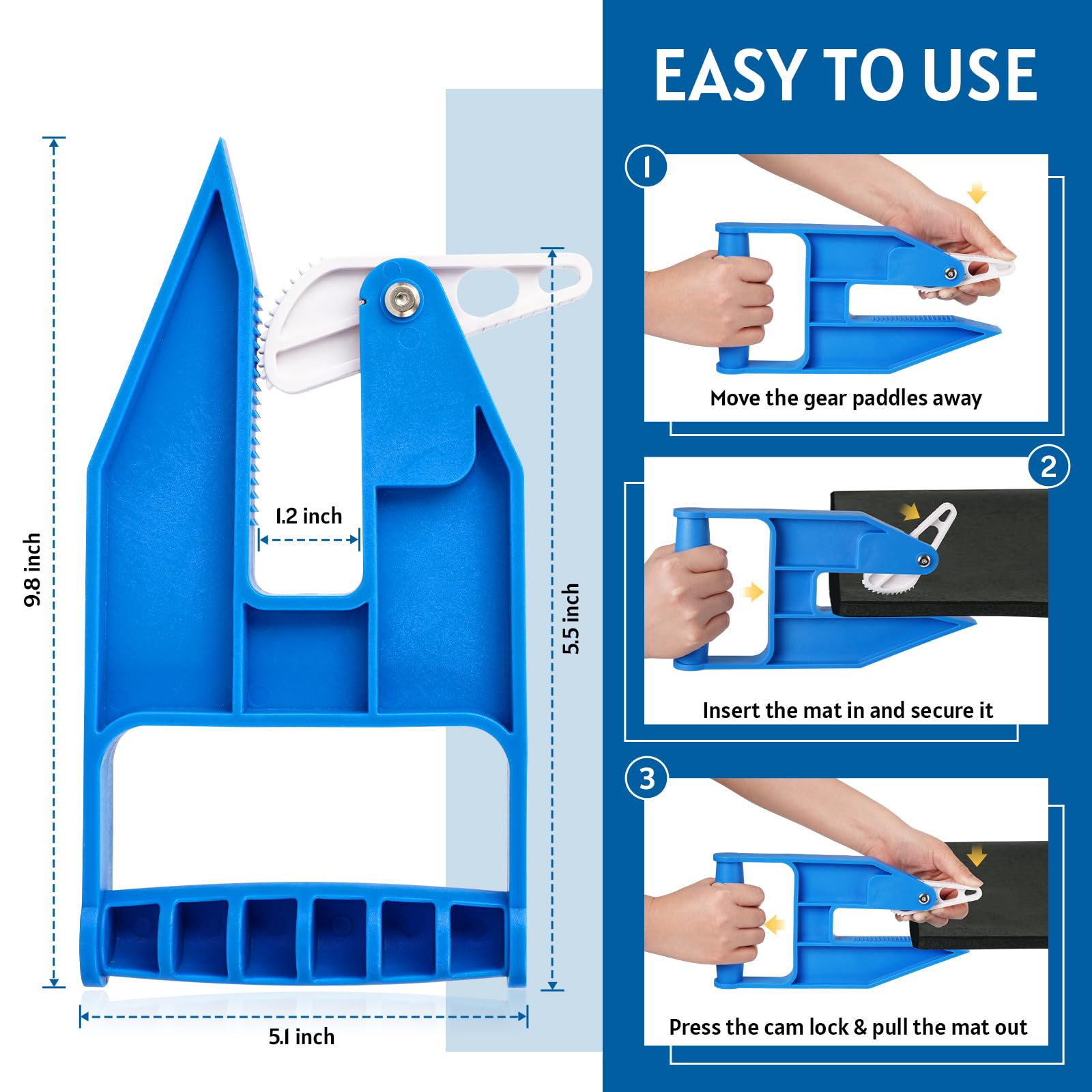 9.8 inch

1.2 inch

5.5 inch

5.1 inch

EASY TO USE

1

Move the gear paddles away

2

Insert the mat in and secure it

3

Press the cam lock & pull the mat out