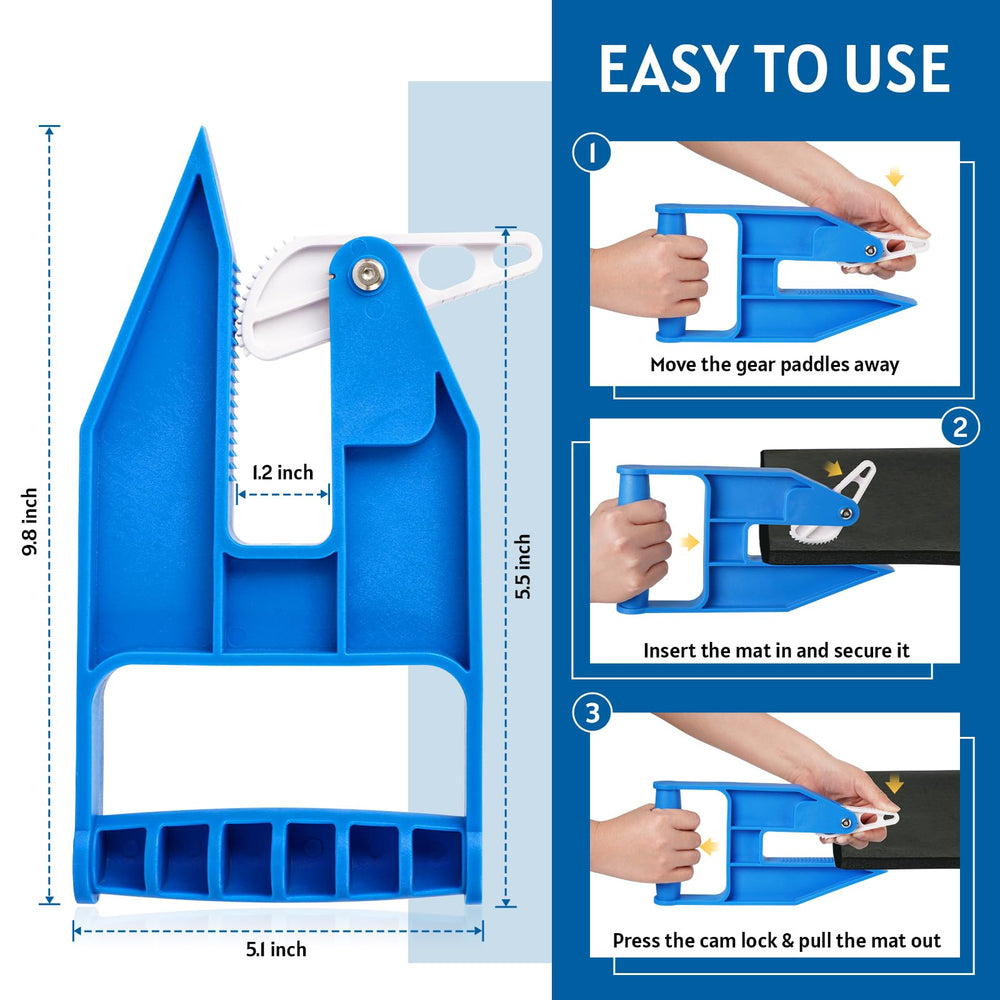 9.8 inch

1.2 inch

5.5 inch

5.1 inch

EASY TO USE

1

Move the gear paddles away

2

Insert the mat in and secure it

3

Press the cam lock & pull the mat out