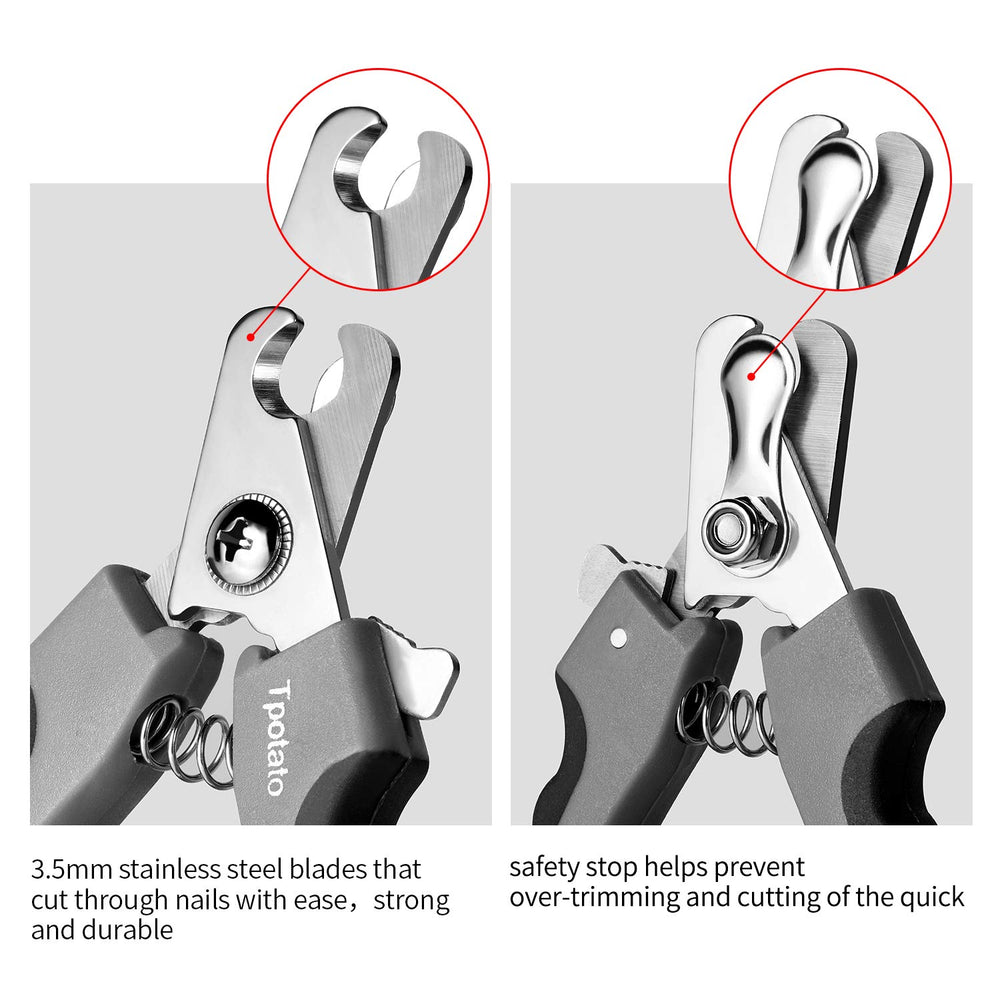 Tpotato

3.5mm stainless steel blades that cut through nails with ease，strong and durable

safety stop helps prevent over-trimming and cutting of the quick