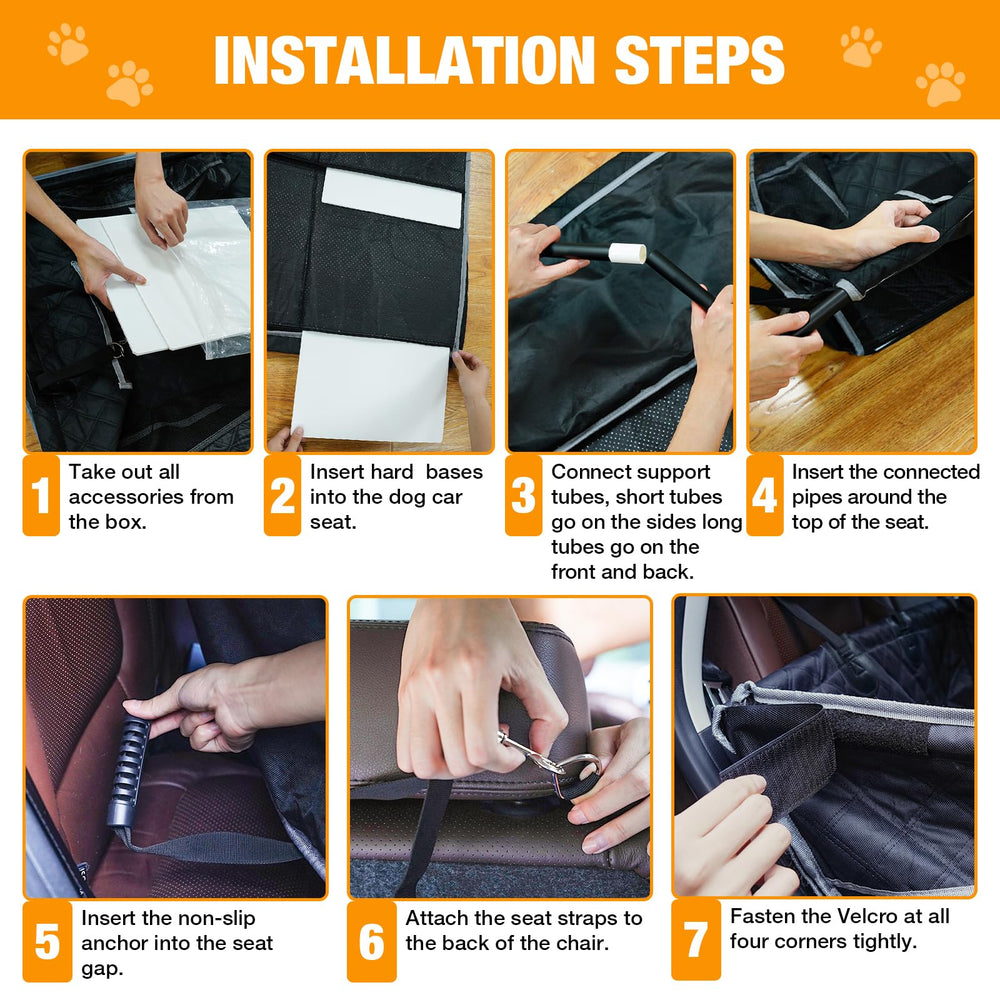 INSTALLATION STEPS

1 Take out all accessories from the box.

2 Insert hard bases into the dog car seat.

3 Connect support tubes, short tubes go on the sides long tubes go on the front and back.

4 Insert the connected pipes around the top of the seat.

5 Insert the non-slip anchor into the seat gap.

6 Attach the seat straps to the back of the chair.

7 Fasten the Velcro at all four corners tightly.