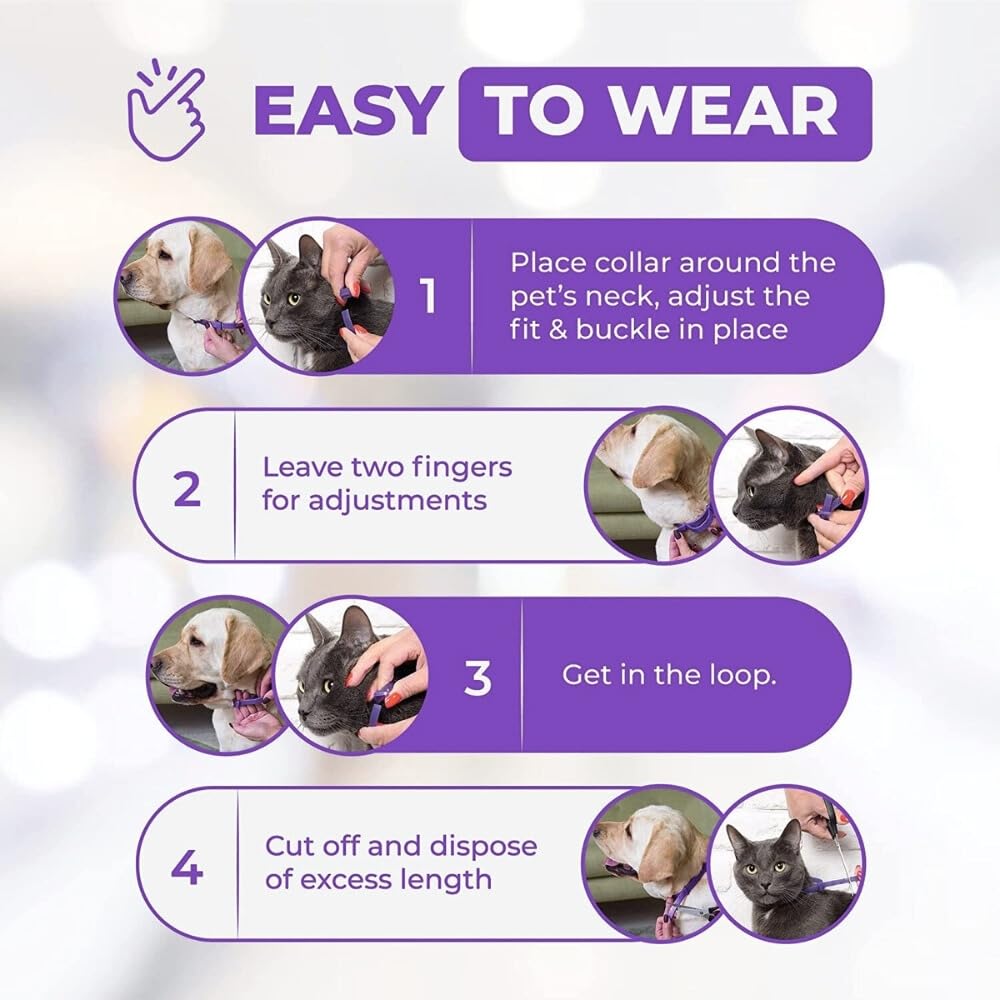 EASY TO WEAR

1 Place collar around the pet's neck, adjust the fit & buckle in place

2 Leave two fingers for adjustments

3 Get in the loop.

4 Cut off and dispose of excess length