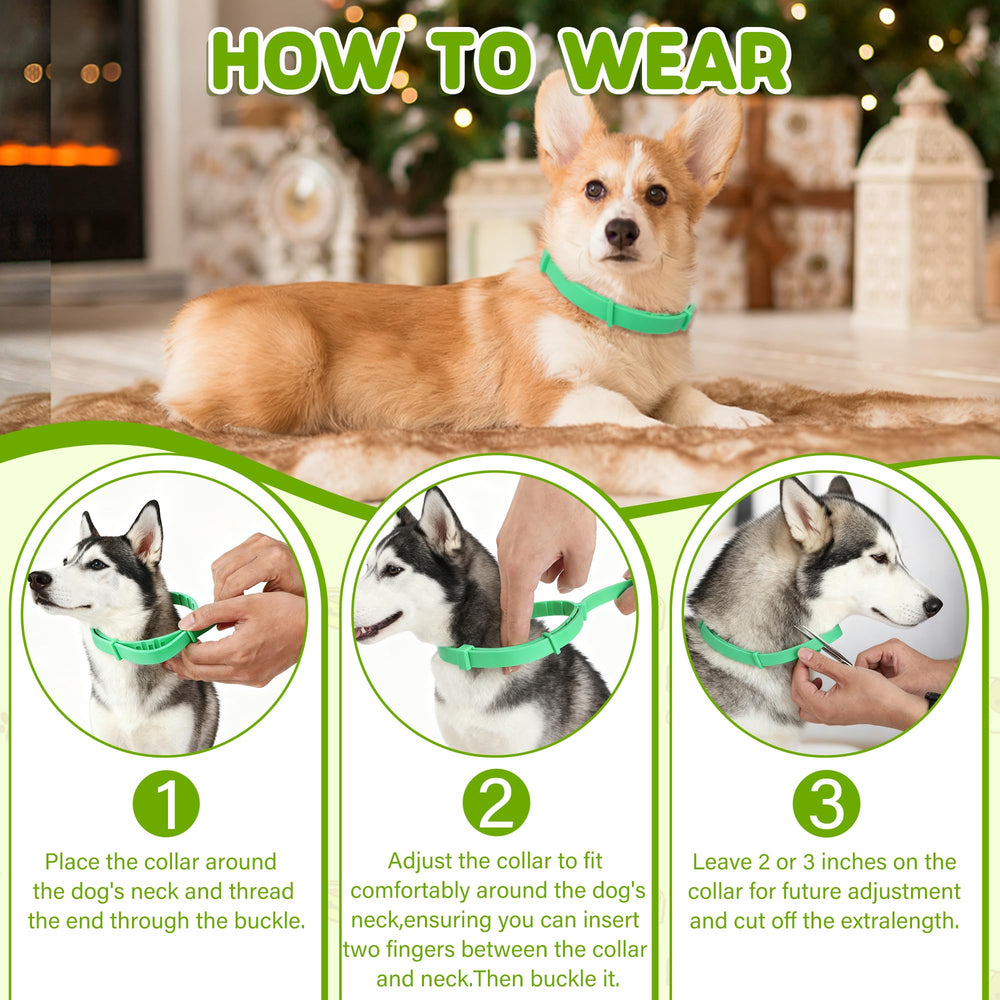 HOW TO WEAR

1
Place the collar around the dog's neck and thread the end through the buckle.

2
Adjust the collar to fit comfortably around the dog's neck,ensuring you can insert two fingers between the collar and neck.Then buckle it.

3
Leave 2 or 3 inches on the collar for future adjustment and cut off the extralength.