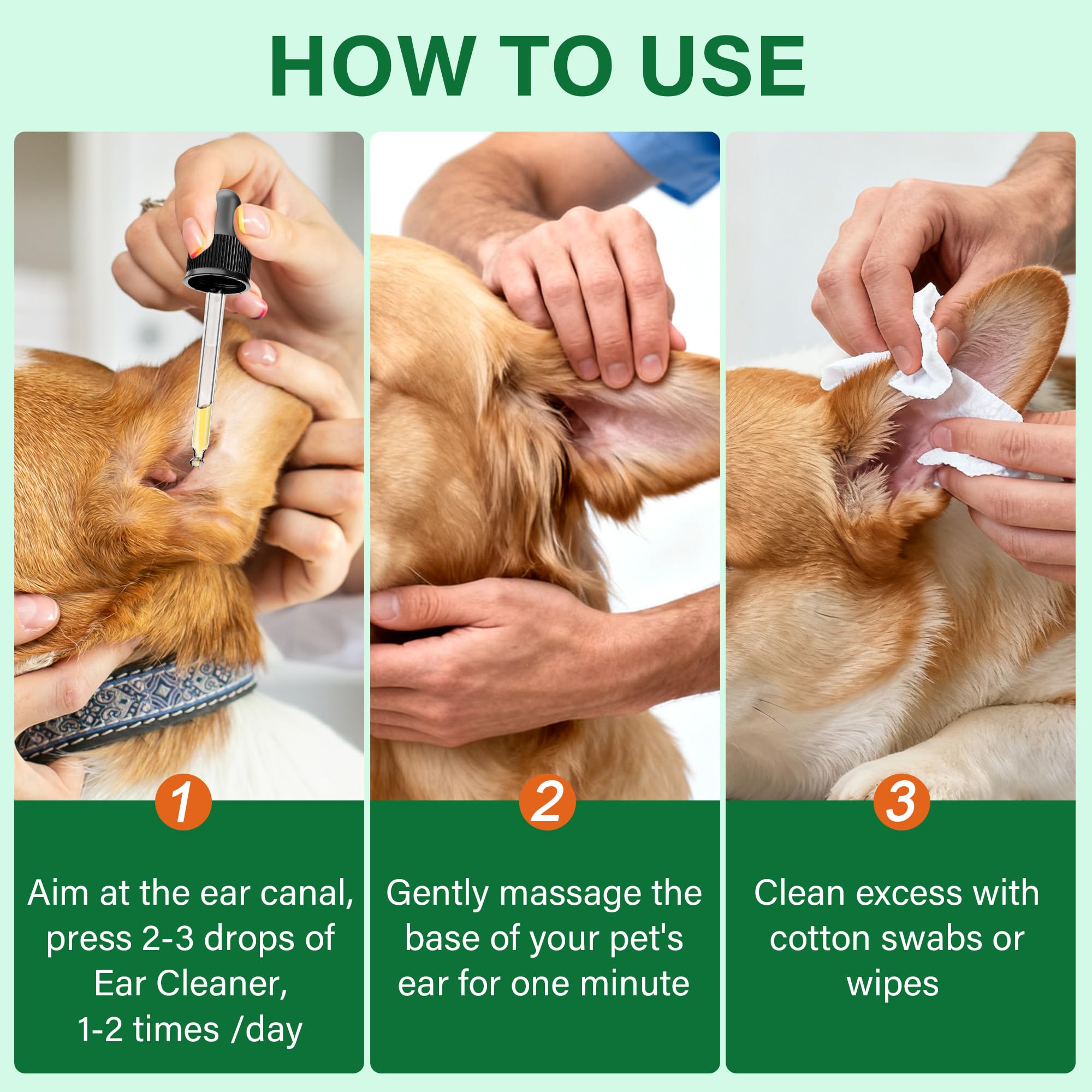 HOW TO USE

1

Aim at the ear canal, press 2-3 drops of Ear Cleaner, 1-2 times /day

2

Gently massage the base of your pet's ear for one minute

3

Clean excess with cotton swabs or wipes