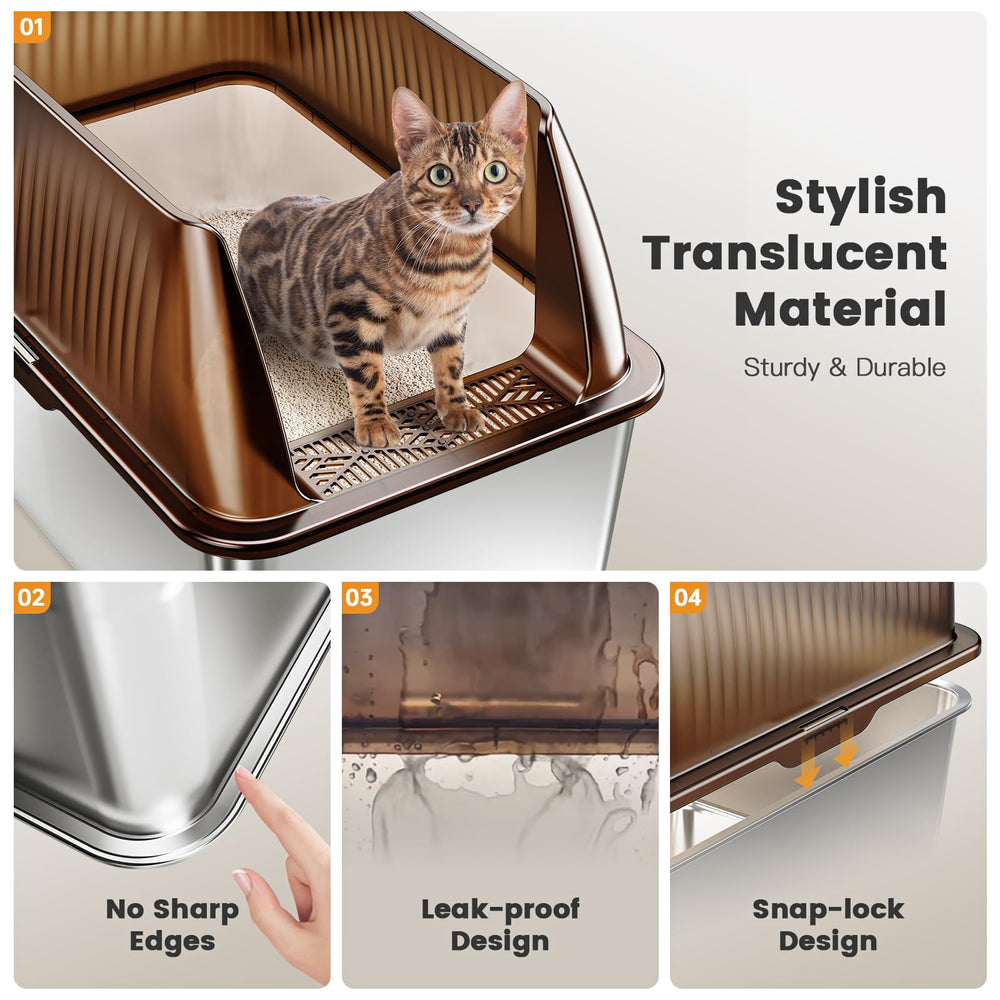 01

Stylish Translucent Material

Sturdy & Durable

02

No Sharp Edges

03

Leak-proof Design

04

Snap-lock Design