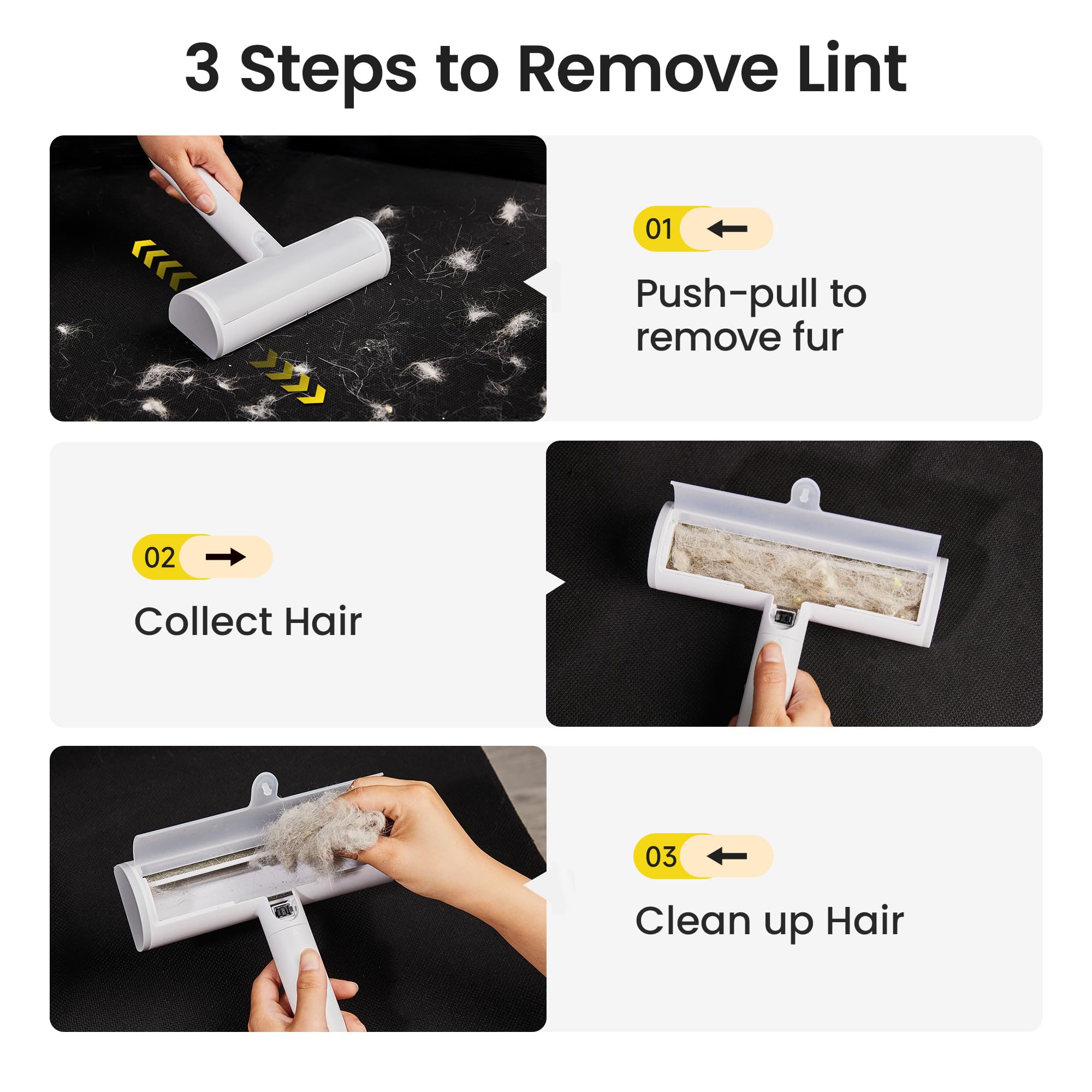 3 Steps to Remove Lint

01

Push-pull to remove fur

02

Collect Hair

03

Clean up Hair