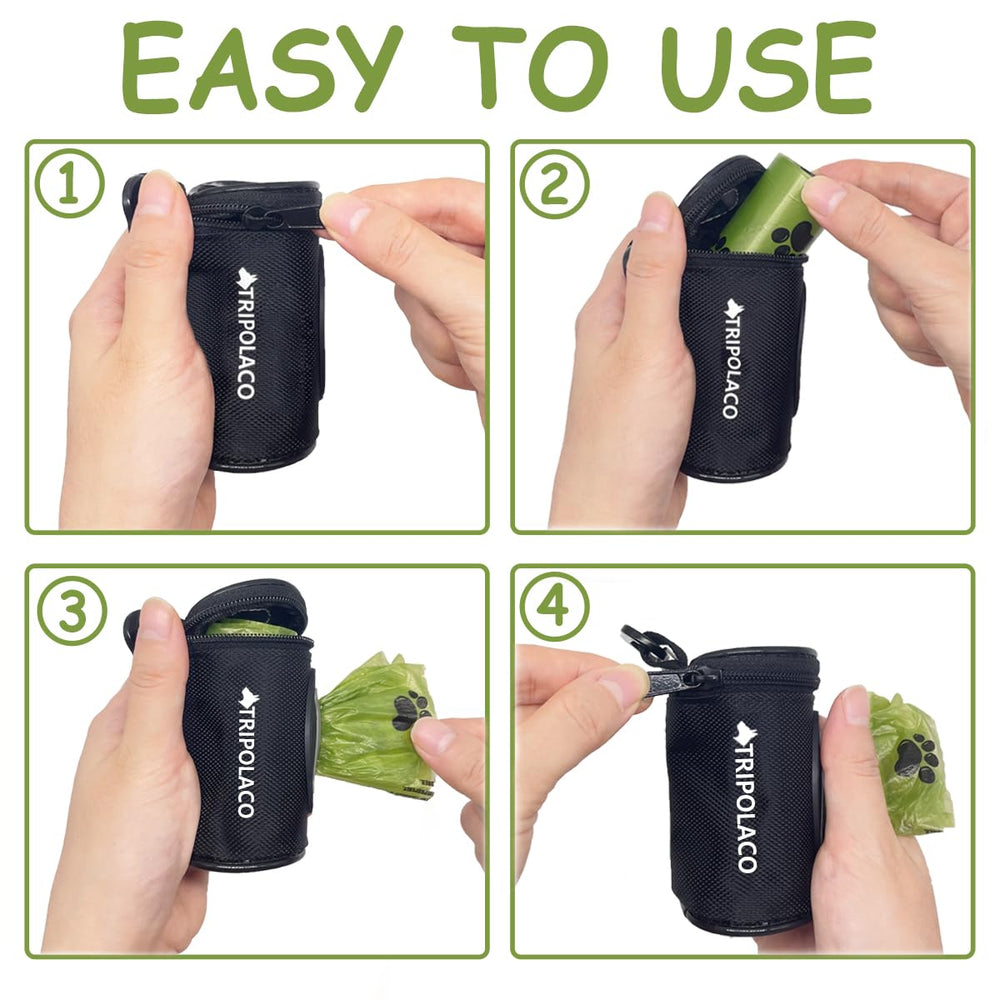 EASY TO USE

1
TRIPOLACO

2
TRIPOLACO

3
TRIPOLACO

4
TRIPOLACO