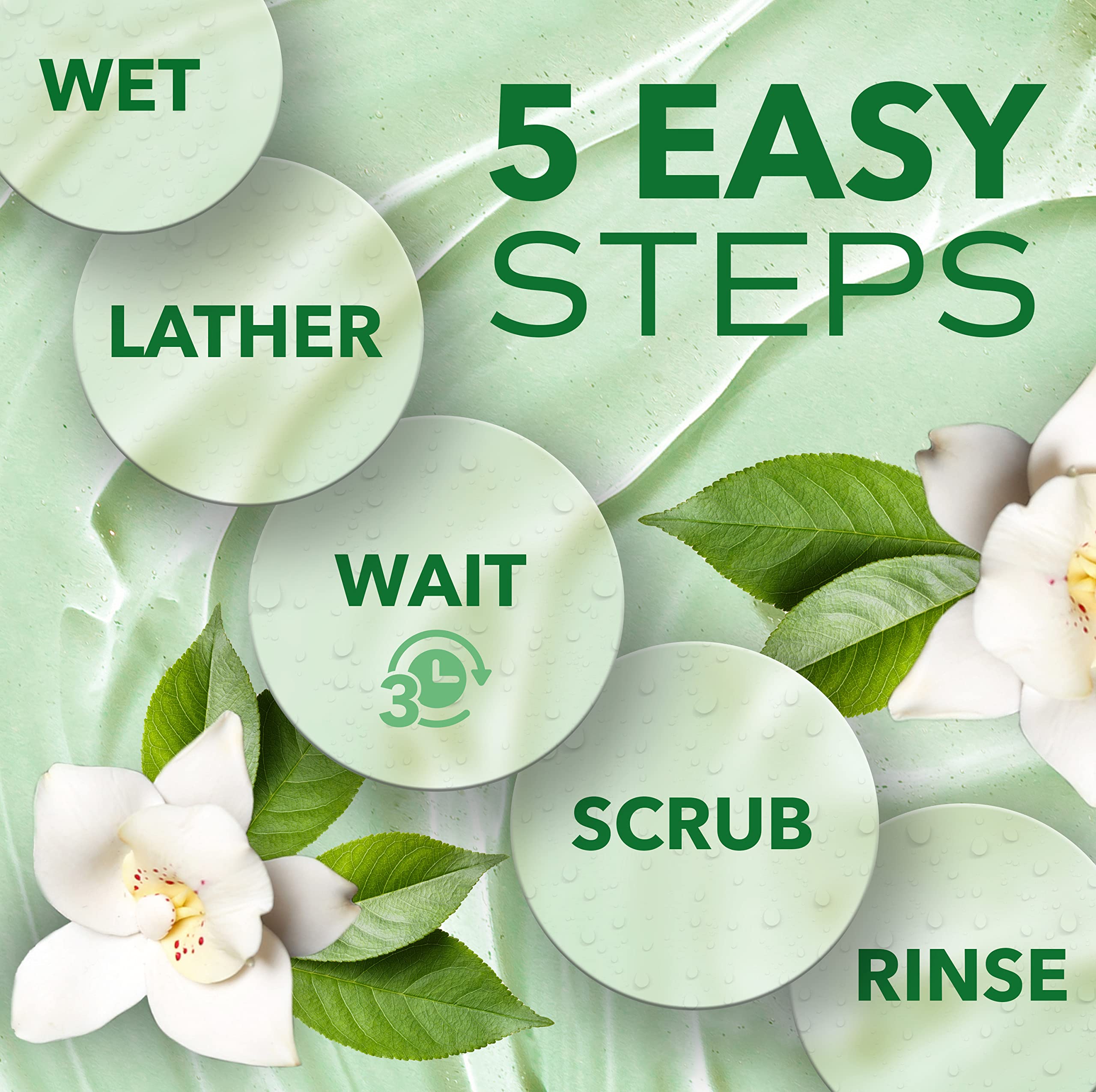 5 EASY STEPS

WET

LATHER

WAIT

3

SCRUB

RINSE