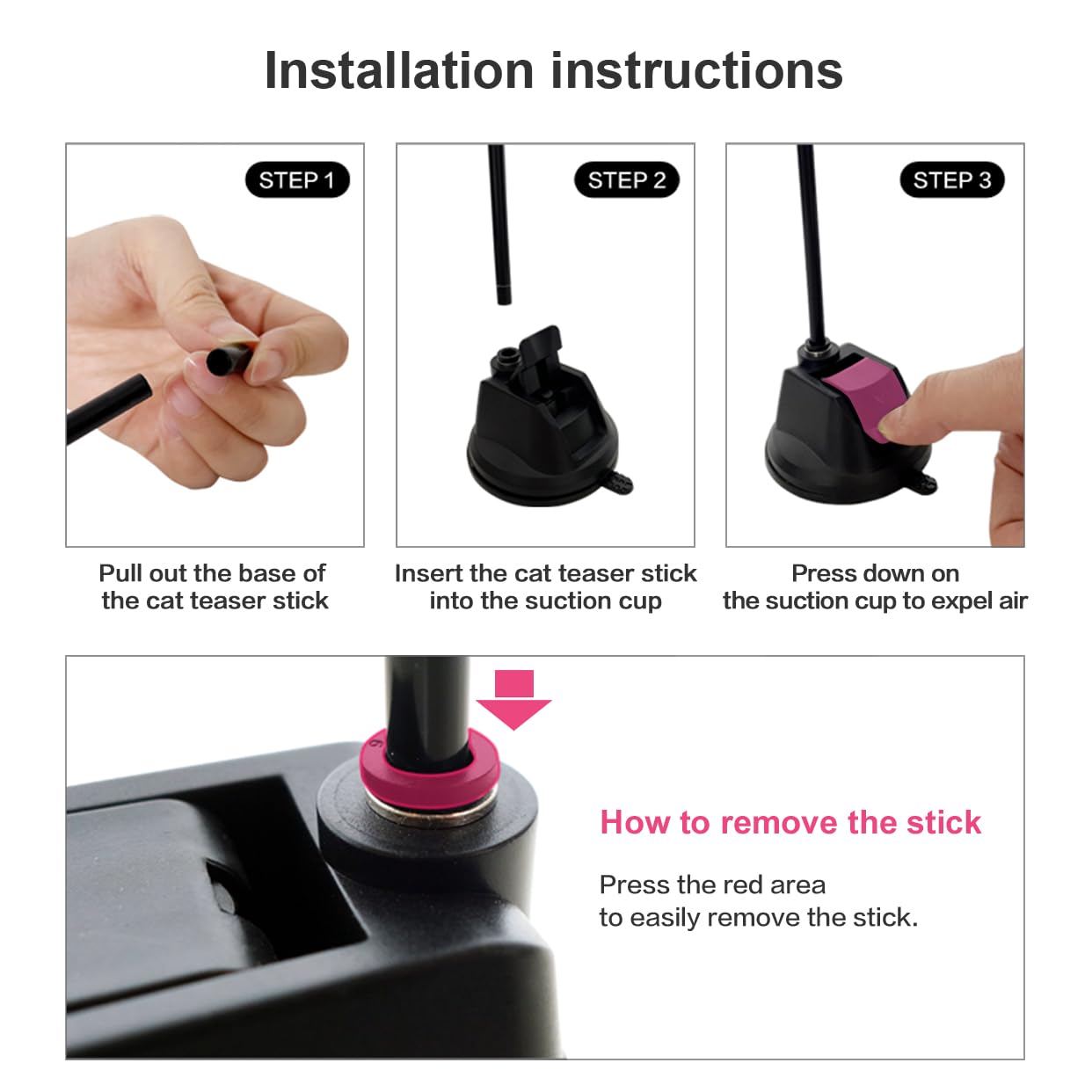 Installation instructions

STEP 1

Pull out the base of the cat teaser stick

STEP 2

Insert the cat teaser stick into the suction cup

STEP 3

Press down on the suction cup to expel air

How to remove the stick

Press the red area to easily remove the stick.