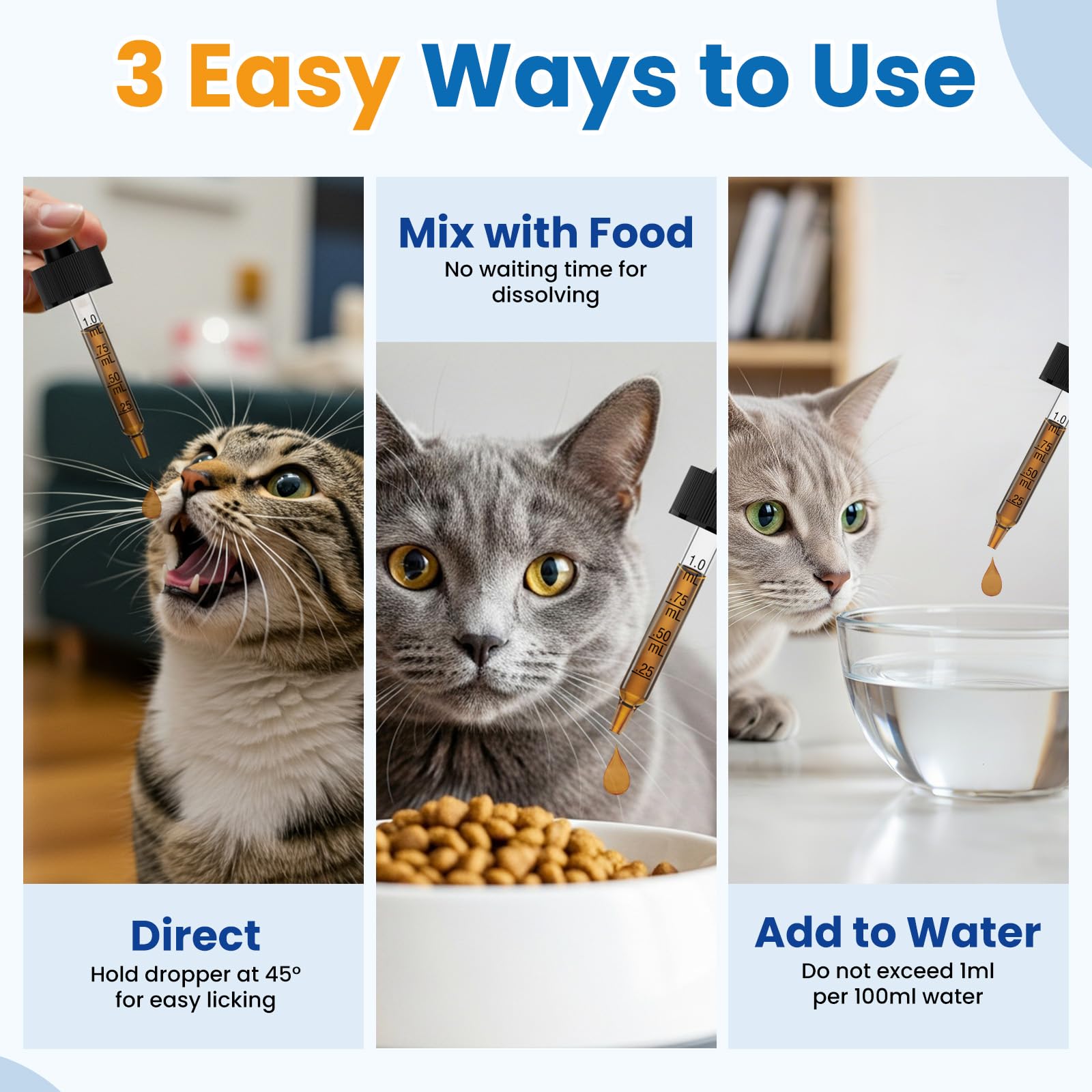 3 Easy Ways to Use

1.0 mL .75 mL .50 mL .25

Direct
Hold dropper at 45°
for easy licking

Mix with Food
No waiting time for dissolving

1.0 mL .75 mL .50 mL .25

1.0 mL .75 mL .50 mL .25

Add to Water
Do not exceed 1ml
per 100ml water