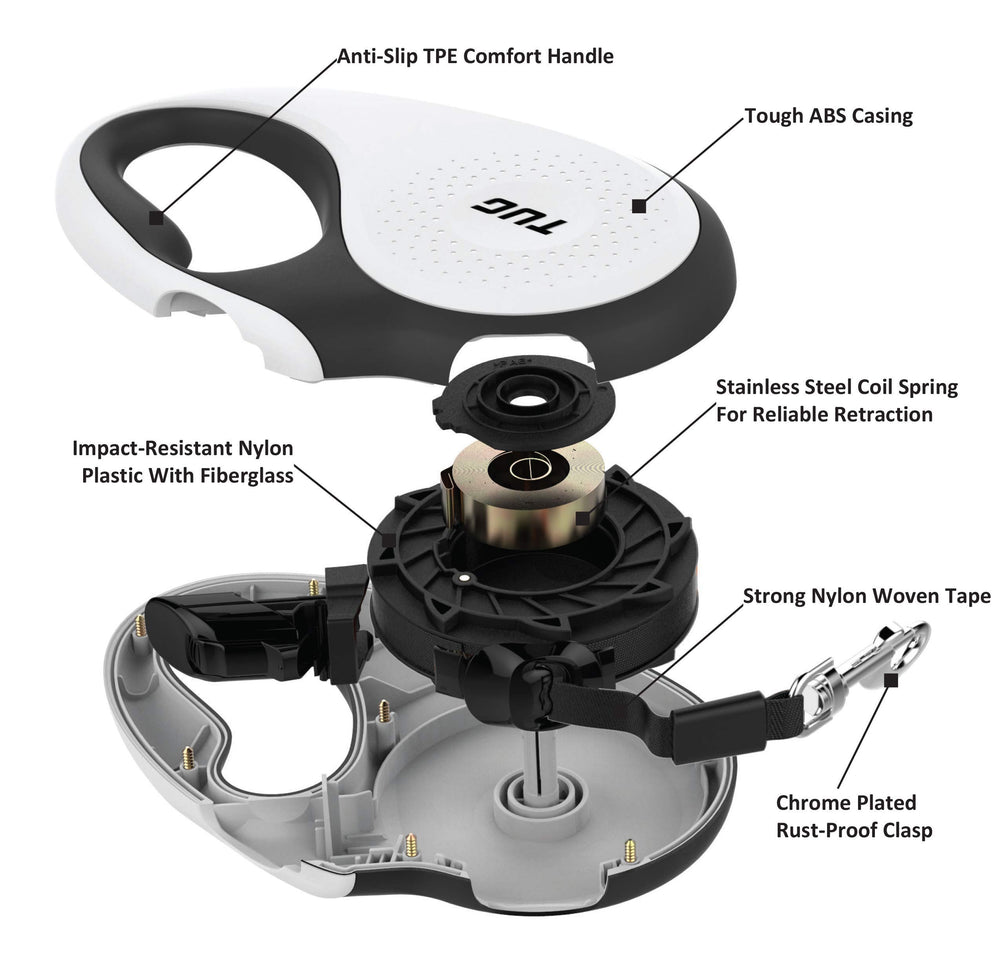 Anti-Slip TPE Comfort Handle

Tough ABS Casing

TUG

Stainless Steel Coil Spring For Reliable Retraction

Impact-Resistant Nylon Plastic With Fiberglass

Strong Nylon Woven Tape

Chrome Plated Rust-Proof Clasp