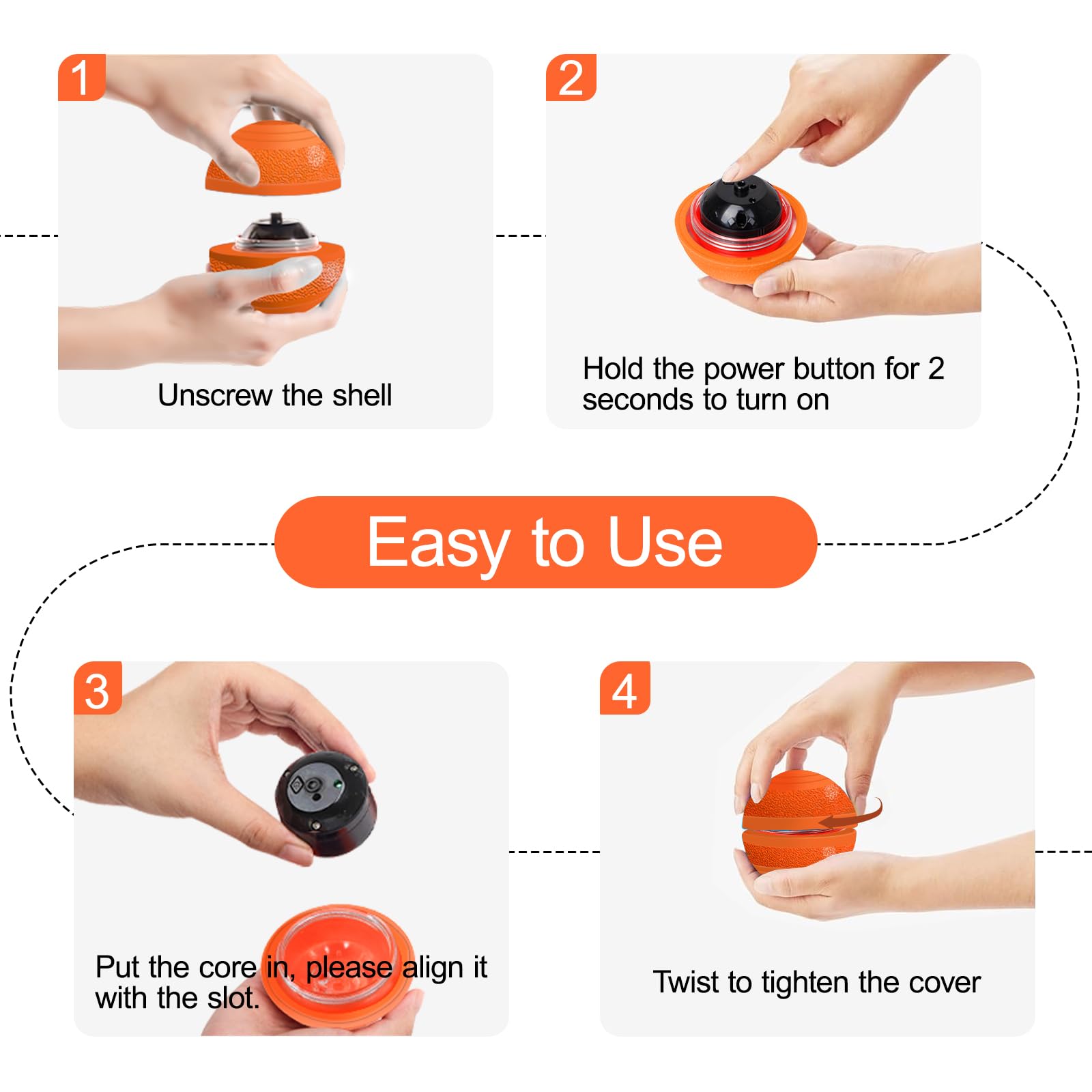 1

Unscrew the shell

2

Hold the power button for 2 seconds to turn on

Easy to Use

3

Put the core in, please align it with the slot.

4

Twist to tighten the cover