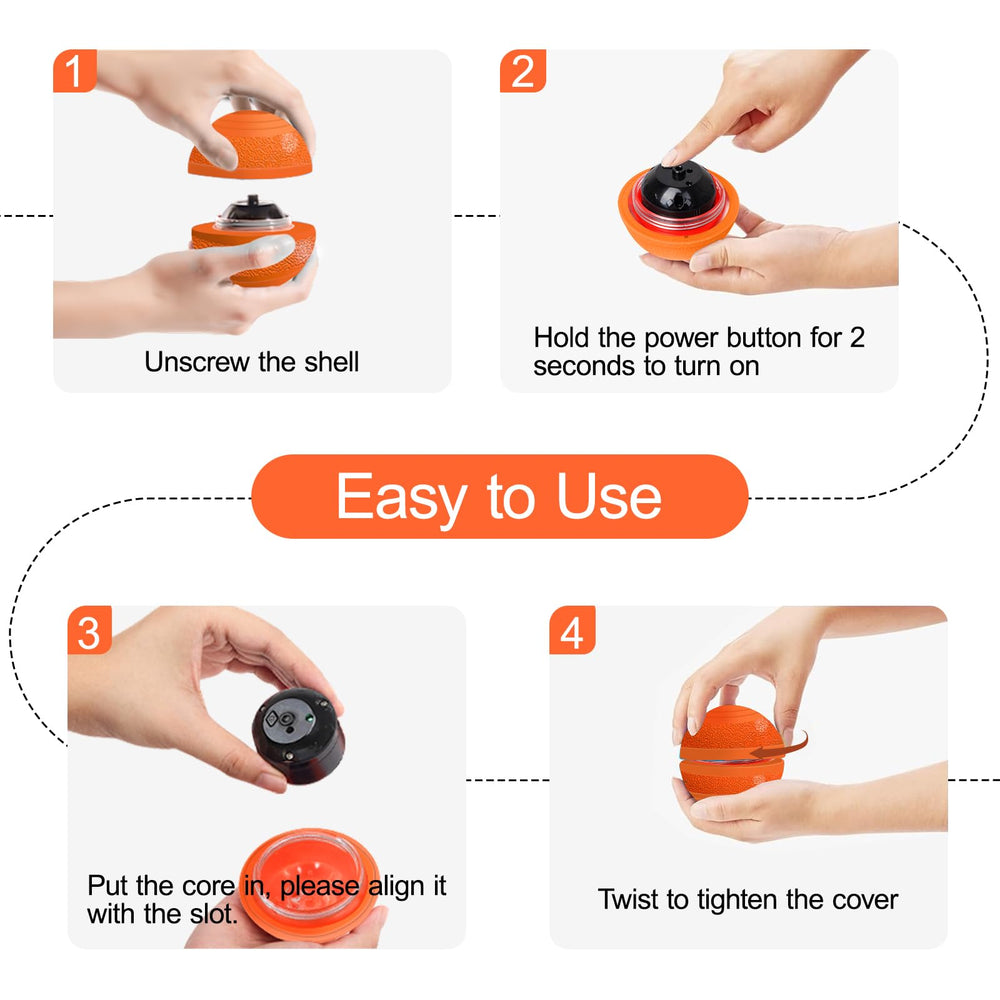 1

Unscrew the shell

2

Hold the power button for 2 seconds to turn on

Easy to Use

3

Put the core in, please align it with the slot.

4

Twist to tighten the cover