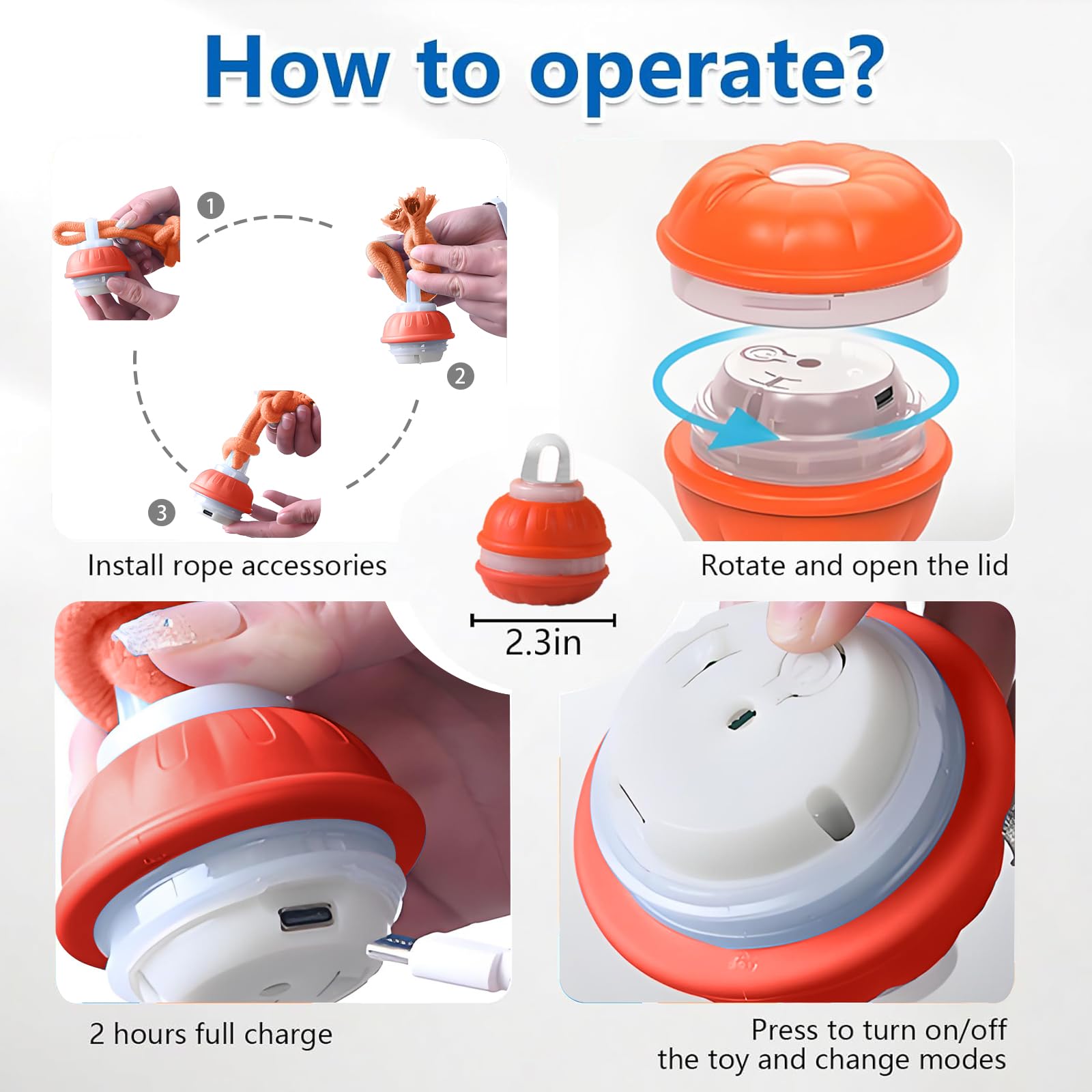 How to operate?

1

2

3

Install rope accessories

Rotate and open the lid

2.3in

2 hours full charge

Press to turn on/off the toy and change modes