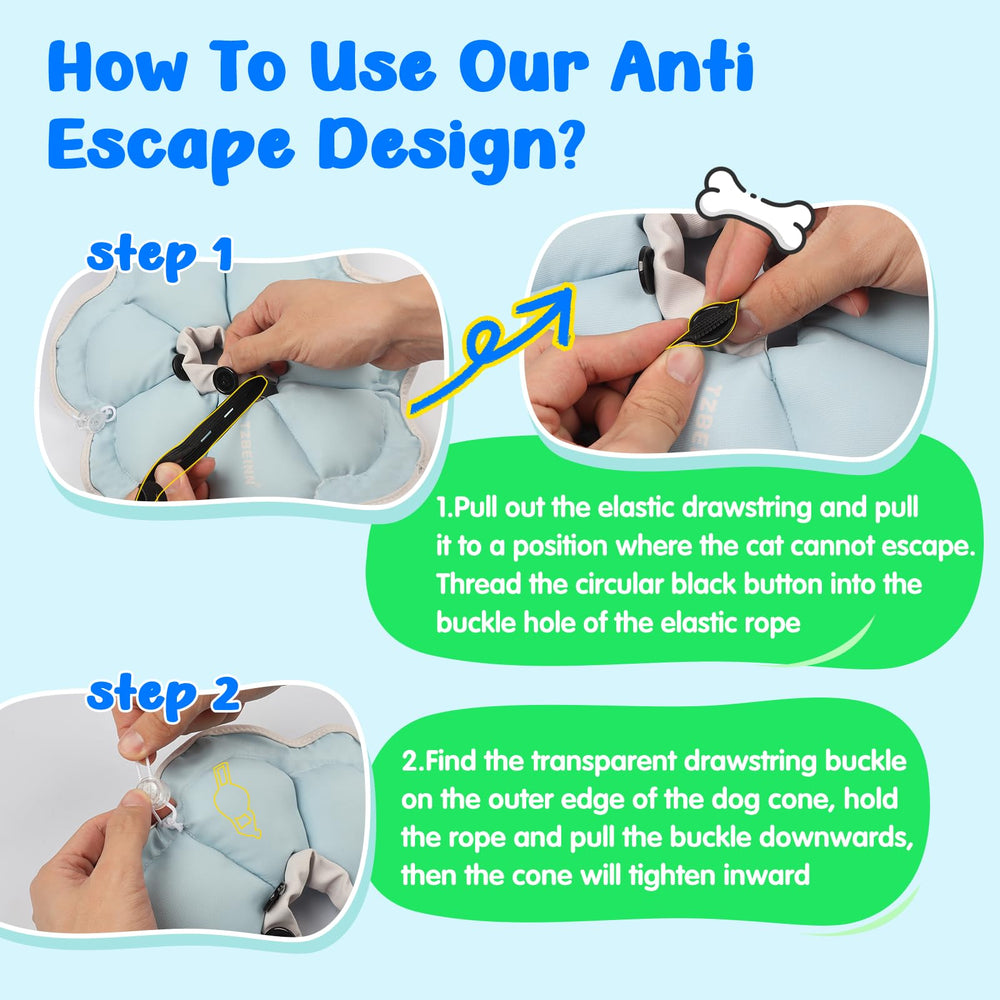 How To Use Our Anti Escape Design?

step 1

TZBEINN

TZBE

1.Pull out the elastic drawstring and pull it to a position where the cat cannot escape. Thread the circular black button into the buckle hole of the elastic rope

step 2

2.Find the transparent drawstring buckle on the outer edge of the dog cone, hold the rope and pull the buckle downwards, then the cone will tighten inward