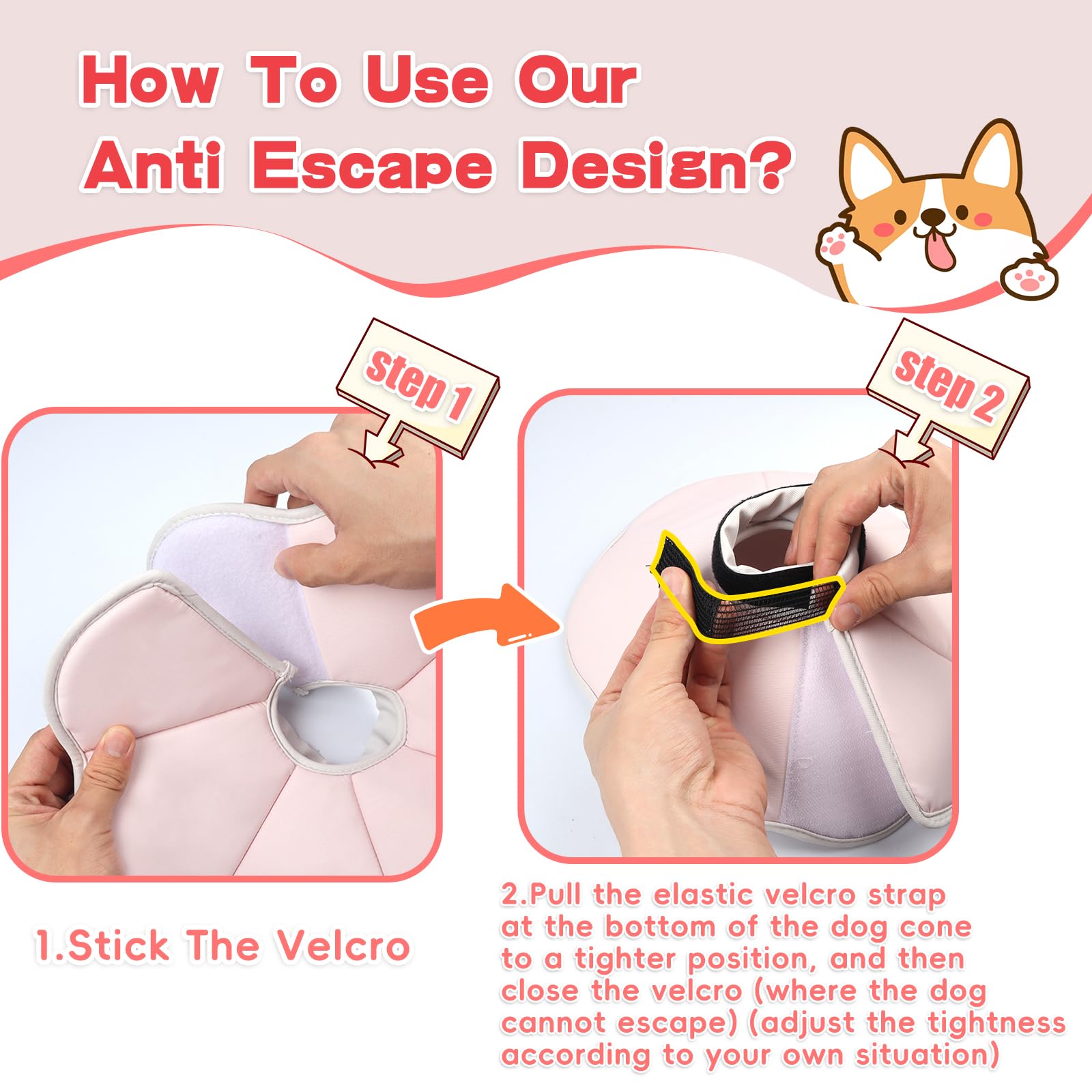 How To Use Our Anti Escape Design?

Step 1

Step 2

1.Stick The Velcro

2.Pull the elastic velcro strap at the bottom of the dog cone to a tighter position, and then close the velcro (where the dog cannot escape) (adjust the tightness according to your own situation)