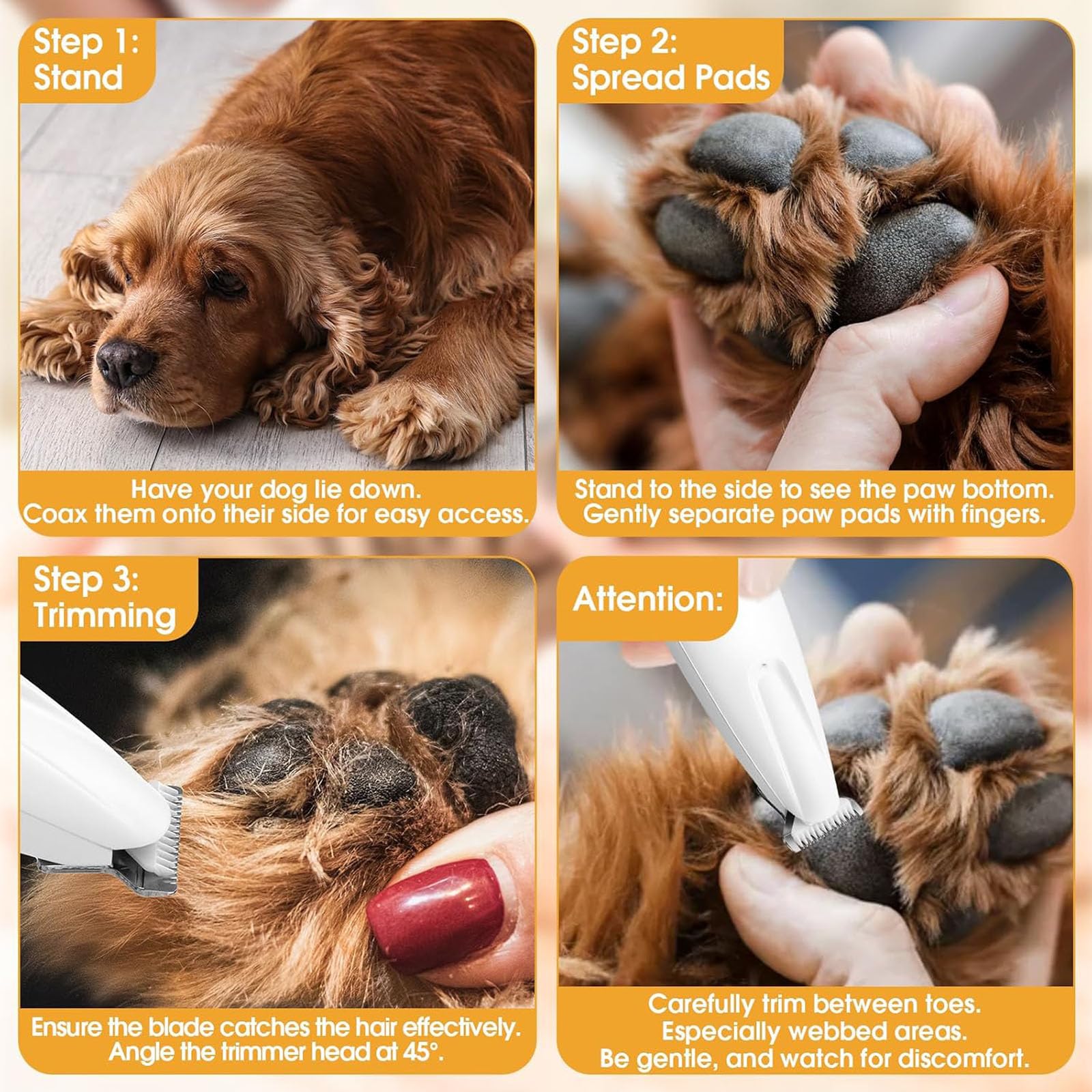 Step 1:
Stand

Have your dog lie down.
Coax them onto their side for easy access.

Step 2:
Spread Pads

Stand to the side to see the paw bottom.
Gently separate paw pads with fingers.

Step 3:
Trimming

Ensure the blade catches the hair effectively.
Angle the trimmer head at 45°.

Attention:

Carefully trim between toes.
Especially webbed areas.
Be gentle, and watch for discomfort.